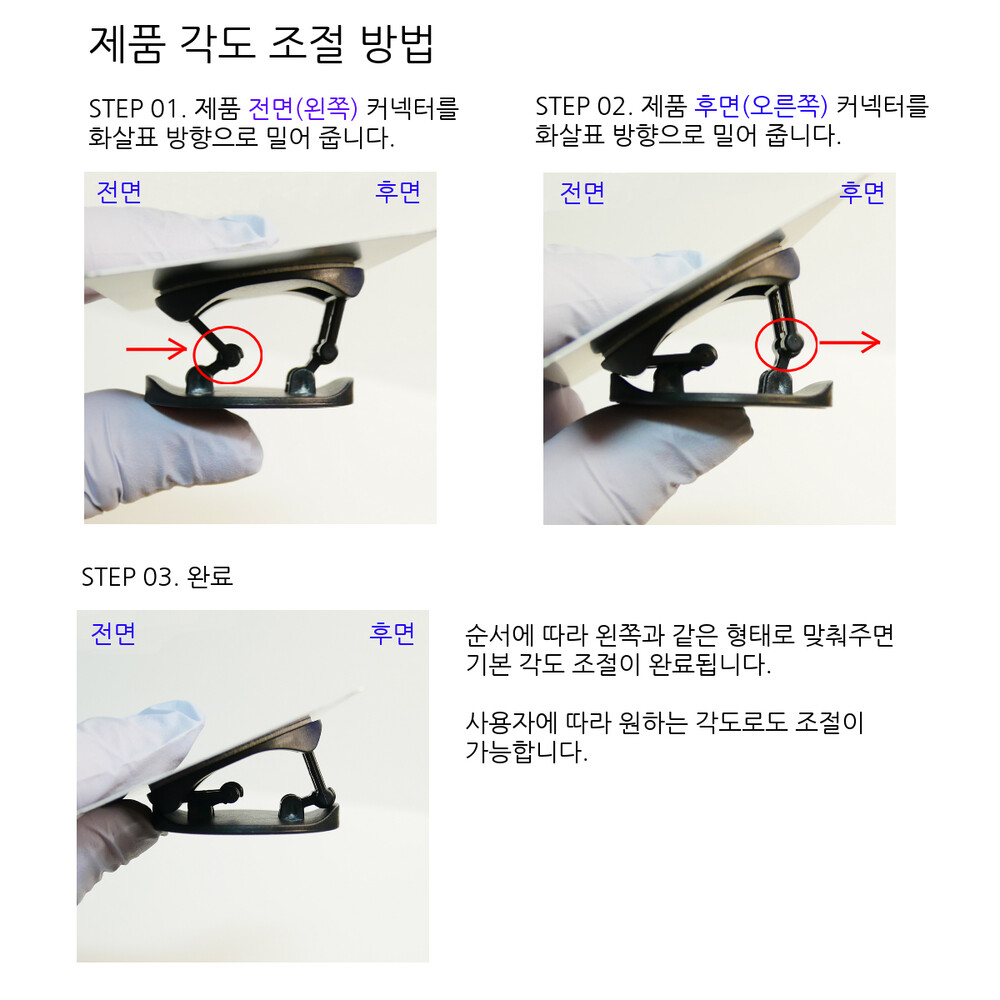 제품 각도 조절 방법

STEP 01. 제품 전면(왼쪽) 커넥터를 화살표 방향으로 밀어 줍니다.

전면 후면

STEP 02. 제품 후면(오른쪽) 커넥터를 화살표 방향으로 밀어 줍니다.

전면 후면

STEP 03. 완료

전면 후면

순서에 따라 왼쪽과 같은 형태로 맞춰주면 기본 각도 조절이 완료됩니다.

사용자에 따라 원하는 각도로도 조절이 가능합니다.