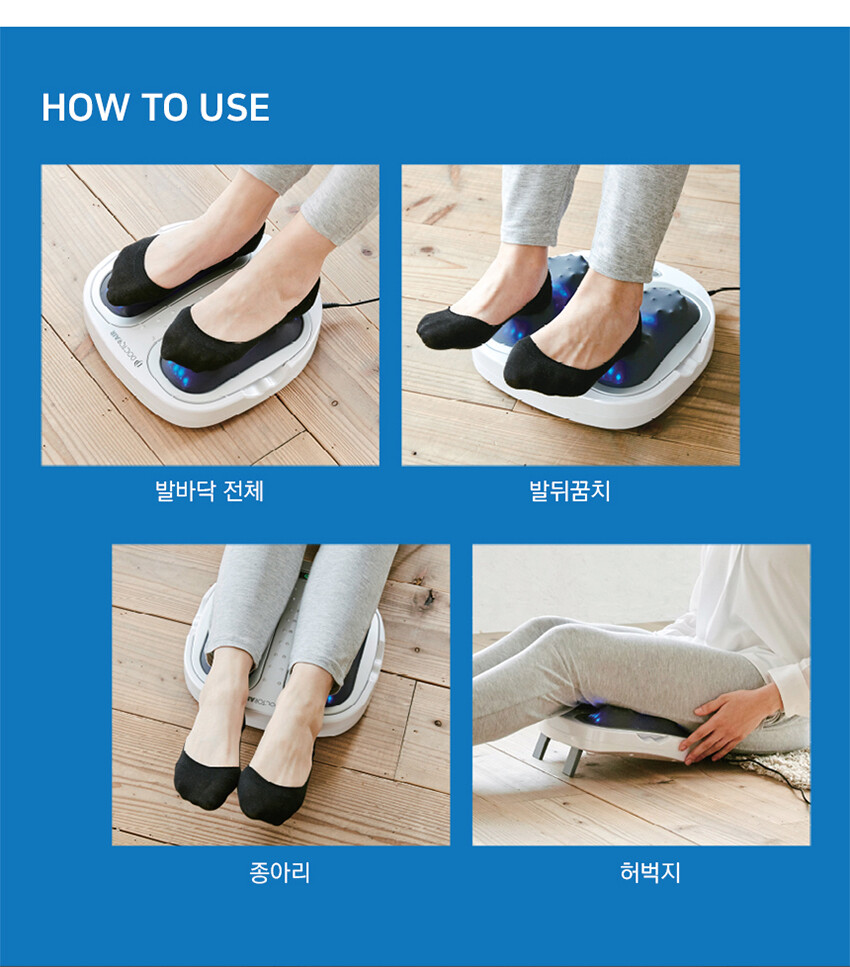 HOW TO USE

발바닥 전체

발뒤꿈치

종아리

허벅지