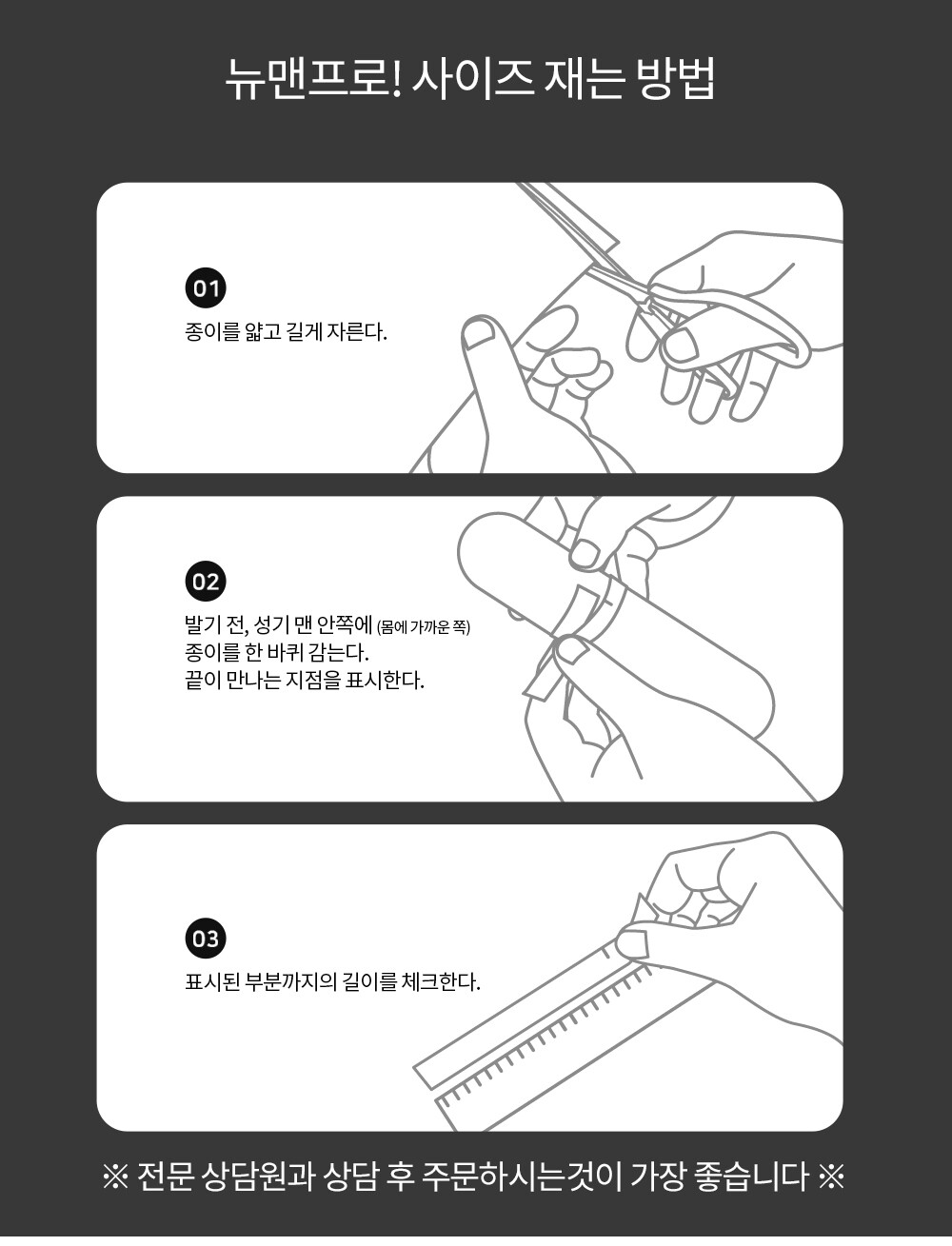 뉴맨프로! 사이즈 재는 방법

01
종이를 얇고 길게 자른다.

02
발기 전, 성기 맨 안쪽에 (몸에 가까운 쪽)
종이를 한 바퀴 감는다.
끝이 만나는 지점을 표시한다.

03
표시된 부분까지의 길이를 체크한다.

※ 전문 상담원과 상담 후 주문하시는것이 가장 좋습니다 ※