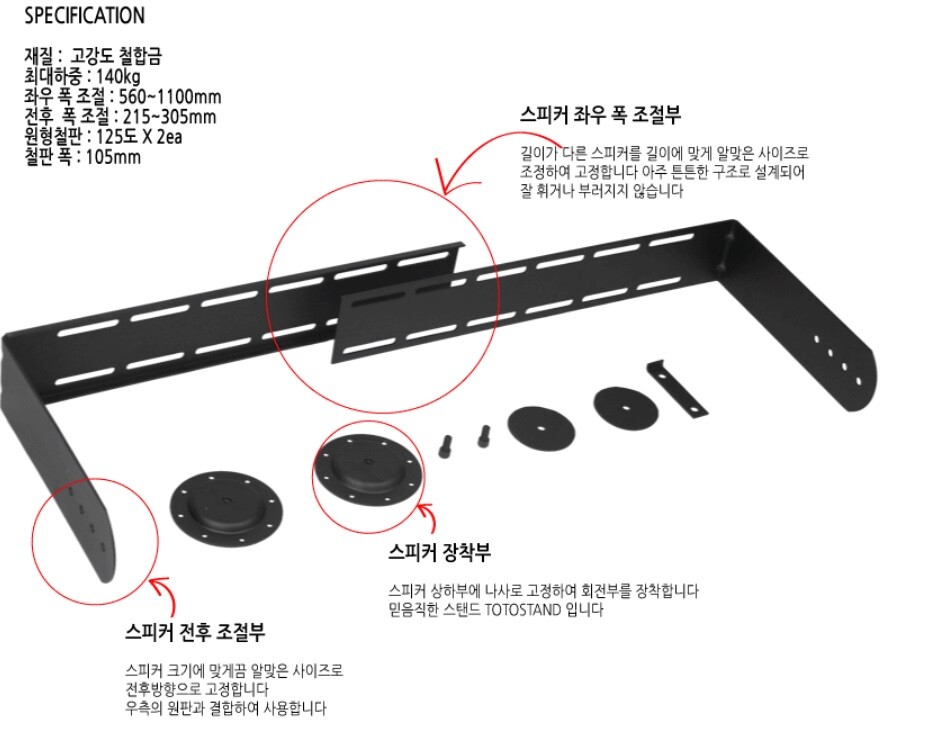 SPECIFICATION

재질 : 고강도 철합금
최대하중 : 140kg
좌우 폭 조절 : 560~1100mm
전후 폭 조절 : 215~305mm
원형철판 : 125도 X 2ea
철판 폭 : 105mm

스피커 좌우 폭 조절부

길이가 다른 스피커를 길이에 맞게 알맞은 사이즈로 조정하여 고정합니다 아주 튼튼한 구조로 설계되어 잘 휘거나 부러지지 않습니다

스피커 장착부

스피커 상하부에 나사로 고정하여 회전부를 장착합니다 믿음직한 스탠드 TOTOSTAND 입니다

스피커 전후 조절부

스피커 크기에 맞게끔 알맞은 사이즈로 전후방향으로 고정합니다 우측의 원판과 결합하여 사용합니다