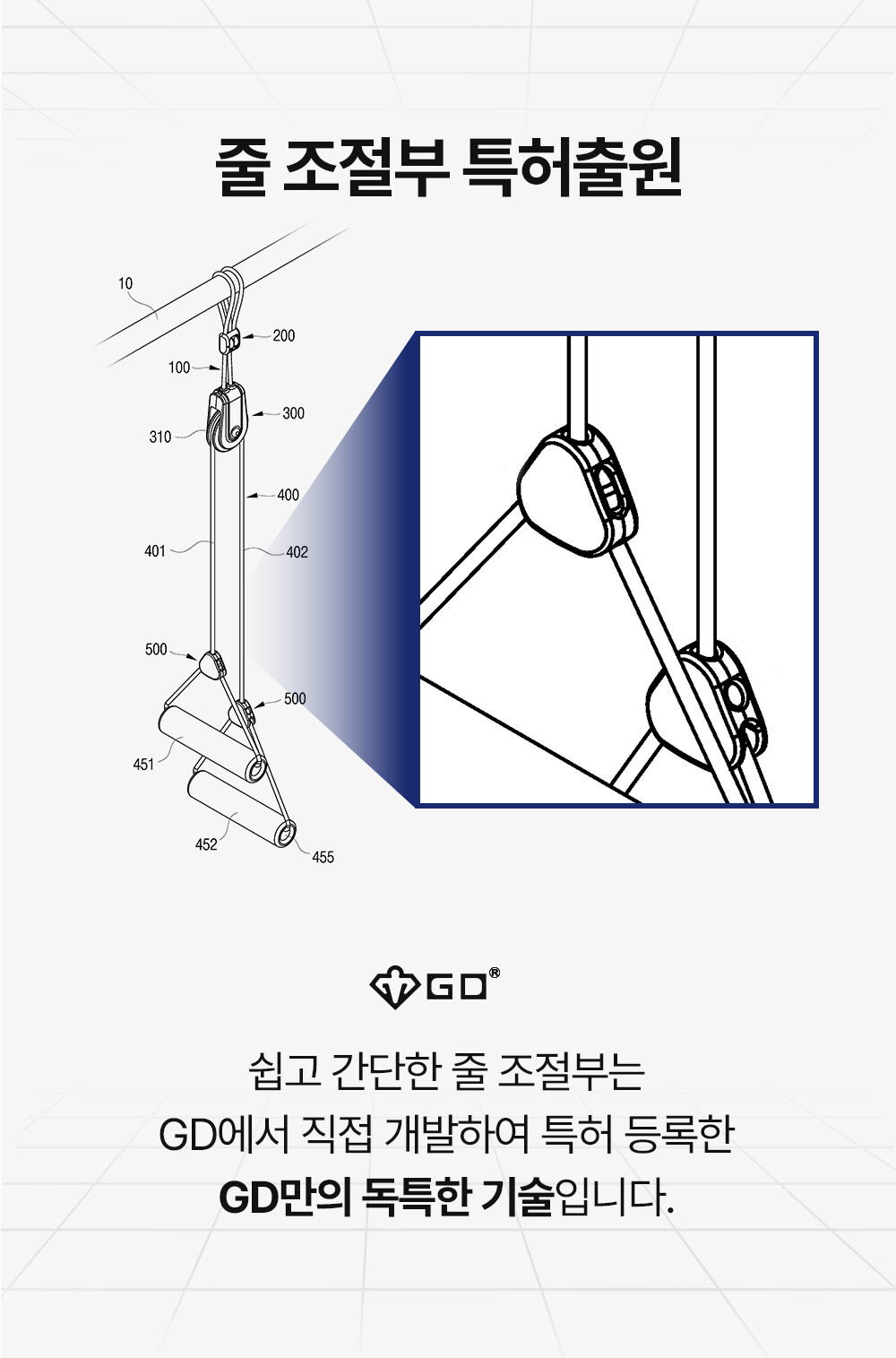 줄 조절부 특허출원

10
200
100
300
310
400
401
402
500
500
451
452
455

GD®

쉽고 간단한 줄 조절부는
GD에서 직접 개발하여 특허 등록한
GD만의 독특한 기술입니다.