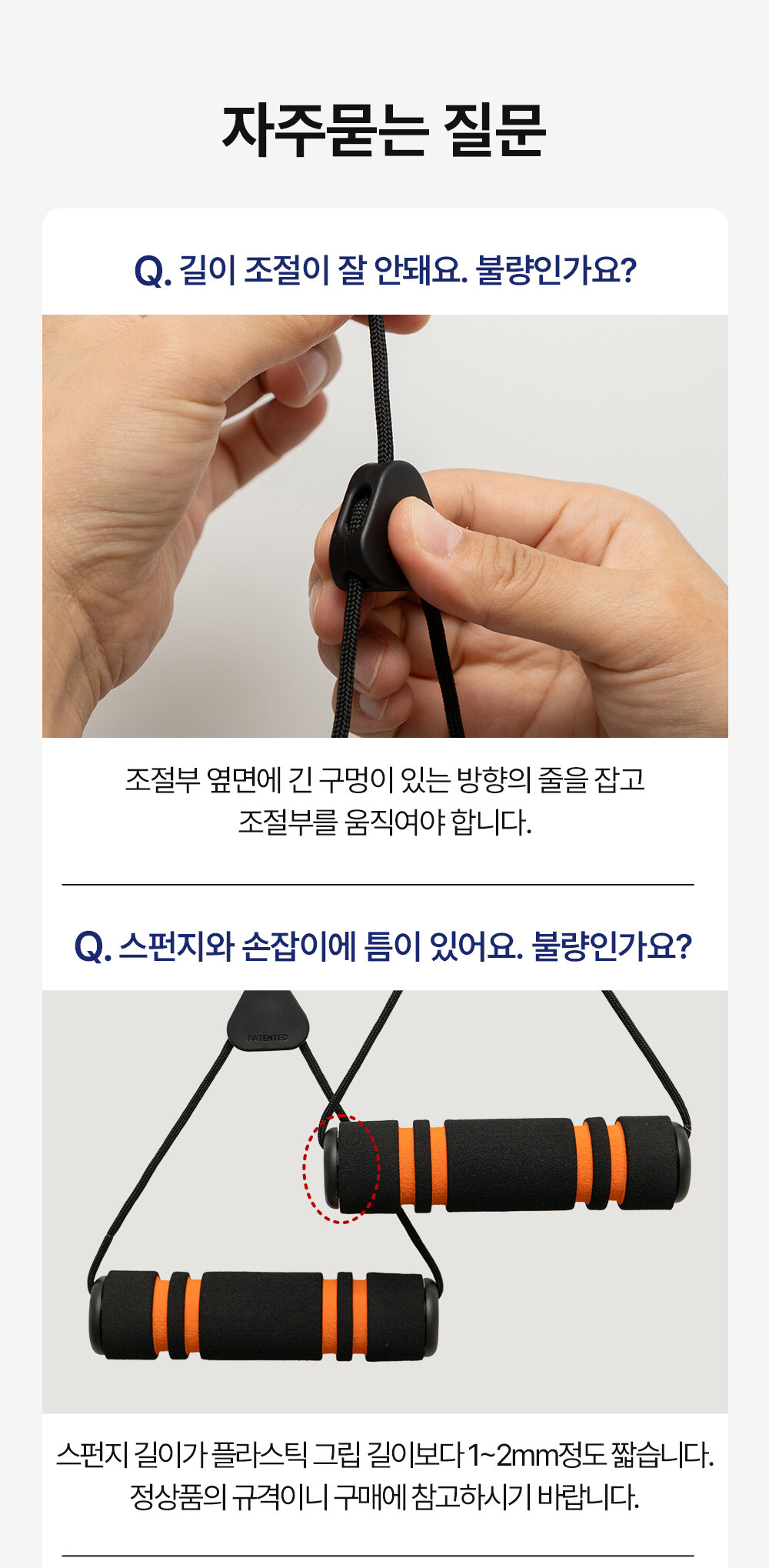 자주묻는 질문

Q. 길이 조절이 잘 안돼요. 불량인가요?

조절부 옆면에 긴 구멍이 있는 방향의 줄을 잡고 조절부를 움직여야 합니다.

Q. 스펀지와 손잡이에 틈이 있어요. 불량인가요?

PATENTED

스펀지 길이가 플라스틱 그립 길이보다 1~2mm정도 짧습니다. 정상품의 규격이니 구매에 참고하시기 바랍니다.