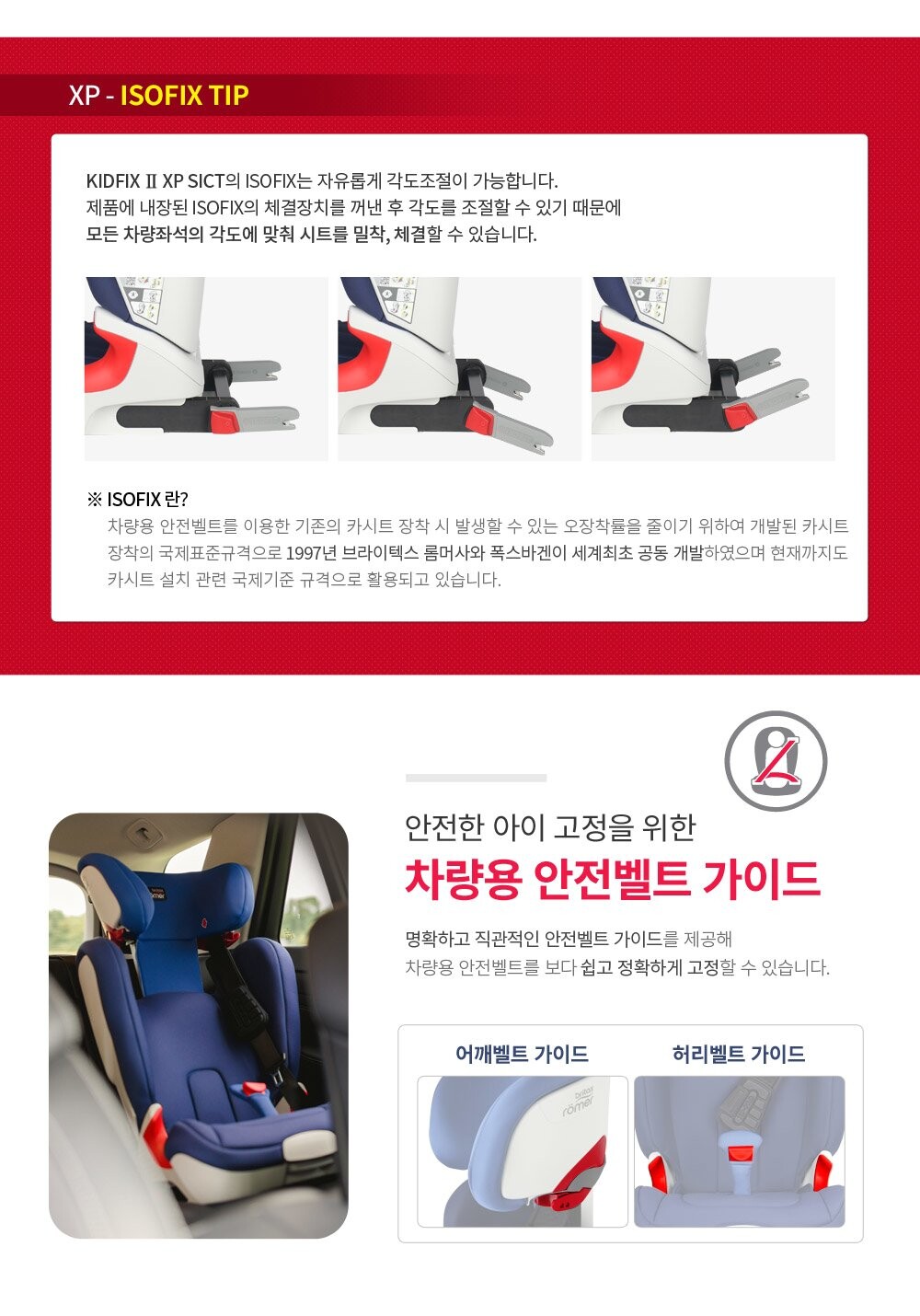 XP - ISOFIX TIP

KIDFIX II XP SICT의 ISOFIX는 자유롭게 각도조절이 가능합니다.
제품에 내장된 ISOFIX의 체결장치를 꺼낸 후 각도를 조절할 수 있기 때문에
모든 차량좌석의 각도에 맞춰 시트를 밀착, 체결할 수 있습니다.

※ ISOFIX 란?
차량용 안전벨트를 이용한 기존의 카시트 장착 시 발생할 수 있는 오장착률을 줄이기 위하여 개발된 카시트 장착의 국제표준규격으로 1997년 브라이텍스 롬머사와 폭스바겐이 세계최초 공동 개발하였으며 현재까지도 카시트 설치 관련 국제기준 규격으로 활용되고 있습니다.

안전한 아이 고정을 위한
차량용 안전벨트 가이드

명확하고 직관적인 안전벨트 가이드를 제공해
차량용 안전벨트를 보다 쉽고 정확하게 고정할 수 있습니다.

어깨벨트 가이드
britax römer

허리벨트 가이드