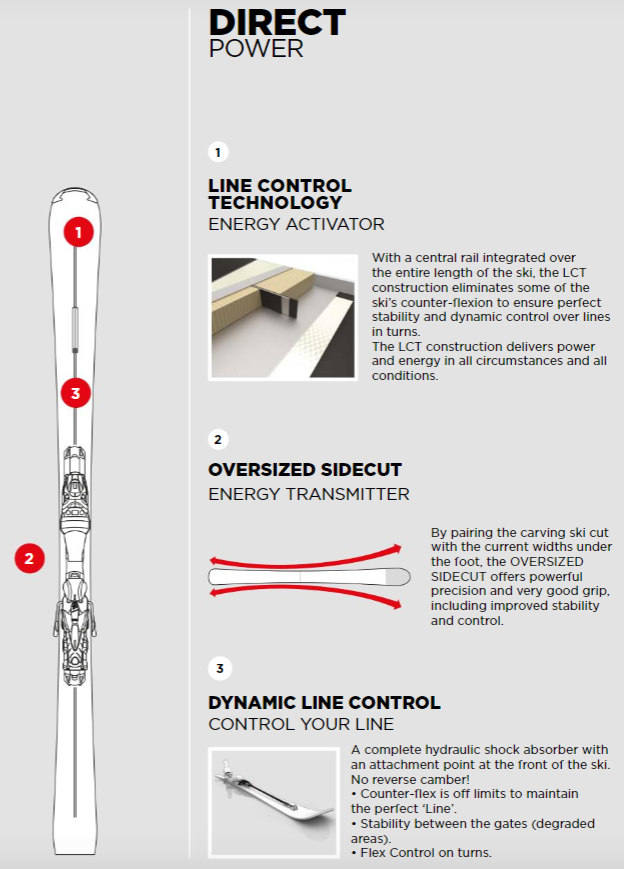 1

3

2

DIRECT
POWER

1

LINE CONTROL TECHNOLOGY
ENERGY ACTIVATOR

With a central rail integrated over the entire length of the ski, the LCT construction eliminates some of the ski's counter-flexion to ensure perfect stability and dynamic control over lines in turns.
The LCT construction delivers power and energy in all circumstances and all conditions.

2

OVERSIZED SIDECUT
ENERGY TRANSMITTER

By pairing the carving ski cut with the current widths under the foot, the OVERSIZED SIDECUT offers powerful precision and very good grip, including improved stability and control.

3

DYNAMIC LINE CONTROL
CONTROL YOUR LINE

A complete hydraulic shock absorber with an attachment point at the front of the ski.
No reverse camber!
• Counter-flex is off limits to maintain the perfect 'Line'.
• Stability between the gates (degraded areas).
• Flex Control on turns.