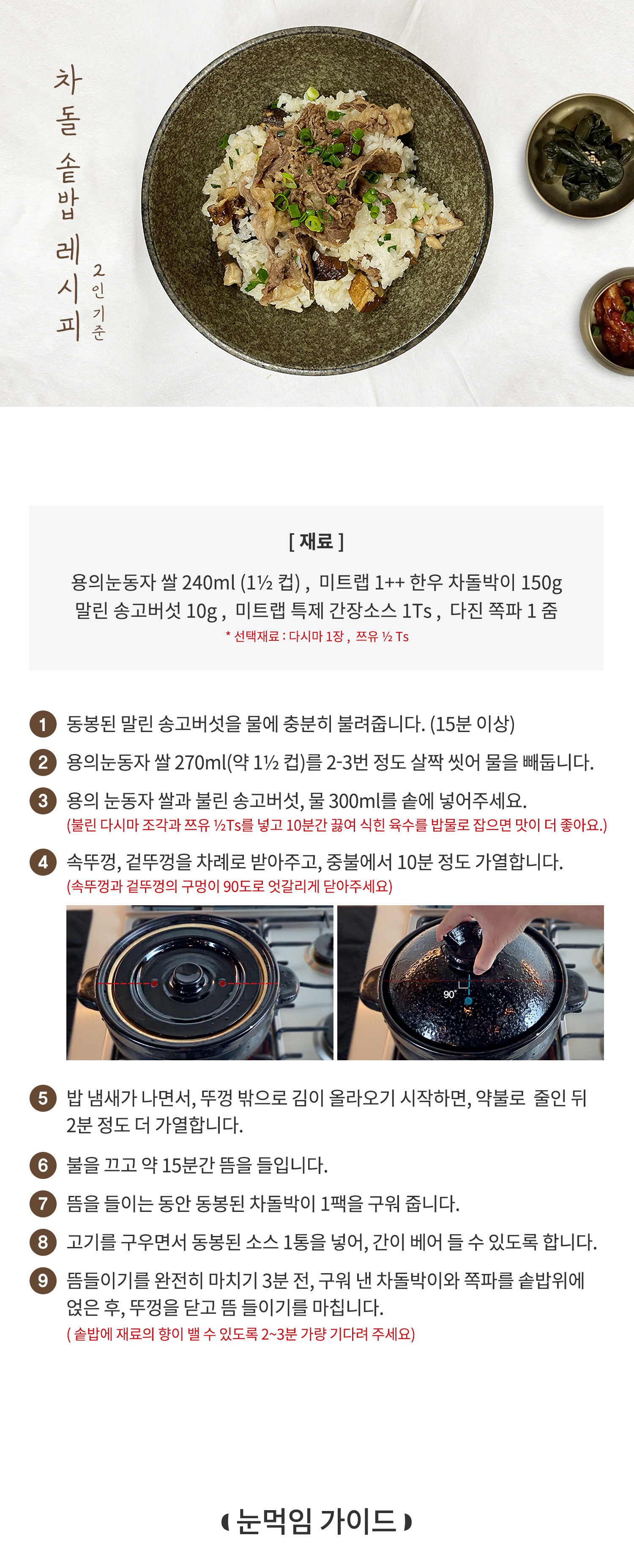 차돌 솥밥 레시피

2인 기준

[ 재료 ]

용의눈동자 쌀 240ml (1½ 컵) , 미트랩 1++ 한우 차돌박이 150g
말린 송고버섯 10g , 미트랩 특제 간장소스 1Ts , 다진 쪽파 1 줌
* 선택재료 : 다시마 1장 , 쯔유 ½ Ts

1 동봉된 말린 송고버섯을 물에 충분히 불려줍니다. (15분 이상)

2 용의눈동자 쌀 270ml(약 1½ 컵)를 2-3번 정도 살짝 씻어 물을 빼둡니다.

3 용의 눈동자 쌀과 불린 송고버섯, 물 300ml를 솥에 넣어주세요.
(불린 다시마 조각과 쯔유 ½Ts를 넣고 10분간 끓여 식힌 육수를 밥물로 잡으면 맛이 더 좋아요.)

4 속뚜껑, 겉뚜껑을 차례로 받아주고, 중불에서 10분 정도 가열합니다.
(속뚜껑과 겉뚜껑의 구멍이 90도로 엇갈리게 닫아주세요)

90°

5 밥 냄새가 나면서, 뚜껑 밖으로 김이 올라오기 시작하면, 약불로 줄인 뒤 2분 정도 더 가열합니다.

6 불을 끄고 약 15분간 뜸을 들입니다.

7 뜸을 들이는 동안 동봉된 차돌박이 1팩을 구워 줍니다.

8 고기를 구우면서 동봉된 소스 1통을 넣어, 간이 베어 들 수 있도록 합니다.

9 뜸들이기를 완전히 마치기 3분 전, 구워 낸 차돌박이와 쪽파를 솥밥위에 얹은 후, 뚜껑을 닫고 뜸 들이기를 마칩니다.
( 솥밥에 재료의 향이 밸 수 있도록 2~3분 가량 기다려 주세요)

눈먹임 가이드