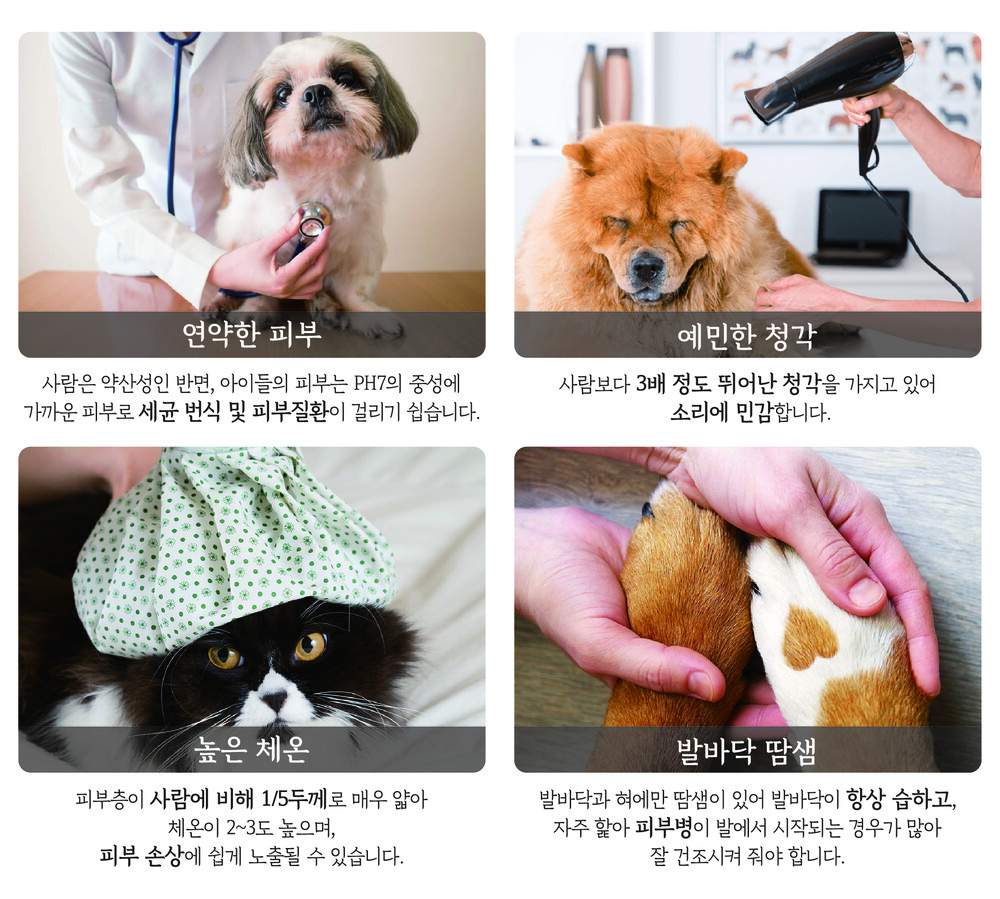 연약한 피부

사람은 약산성인 반면, 아이들의 피부는 PH7의 중성에 가까운 피부로 세균 번식 및 피부질환이 걸리기 쉽습니다.

예민한 청각

사람보다 3배 정도 뛰어난 청각을 가지고 있어 소리에 민감합니다.

높은 체온

피부층이 사람에 비해 1/5두께로 매우 얇아 체온이 2~3도 높으며, 피부 손상에 쉽게 노출될 수 있습니다.

발바닥 땀샘

발바닥과 혀에만 땀샘이 있어 발바닥이 항상 습하고, 자주 핥아 피부병이 발에서 시작되는 경우가 많아 잘 건조시켜 줘야 합니다.