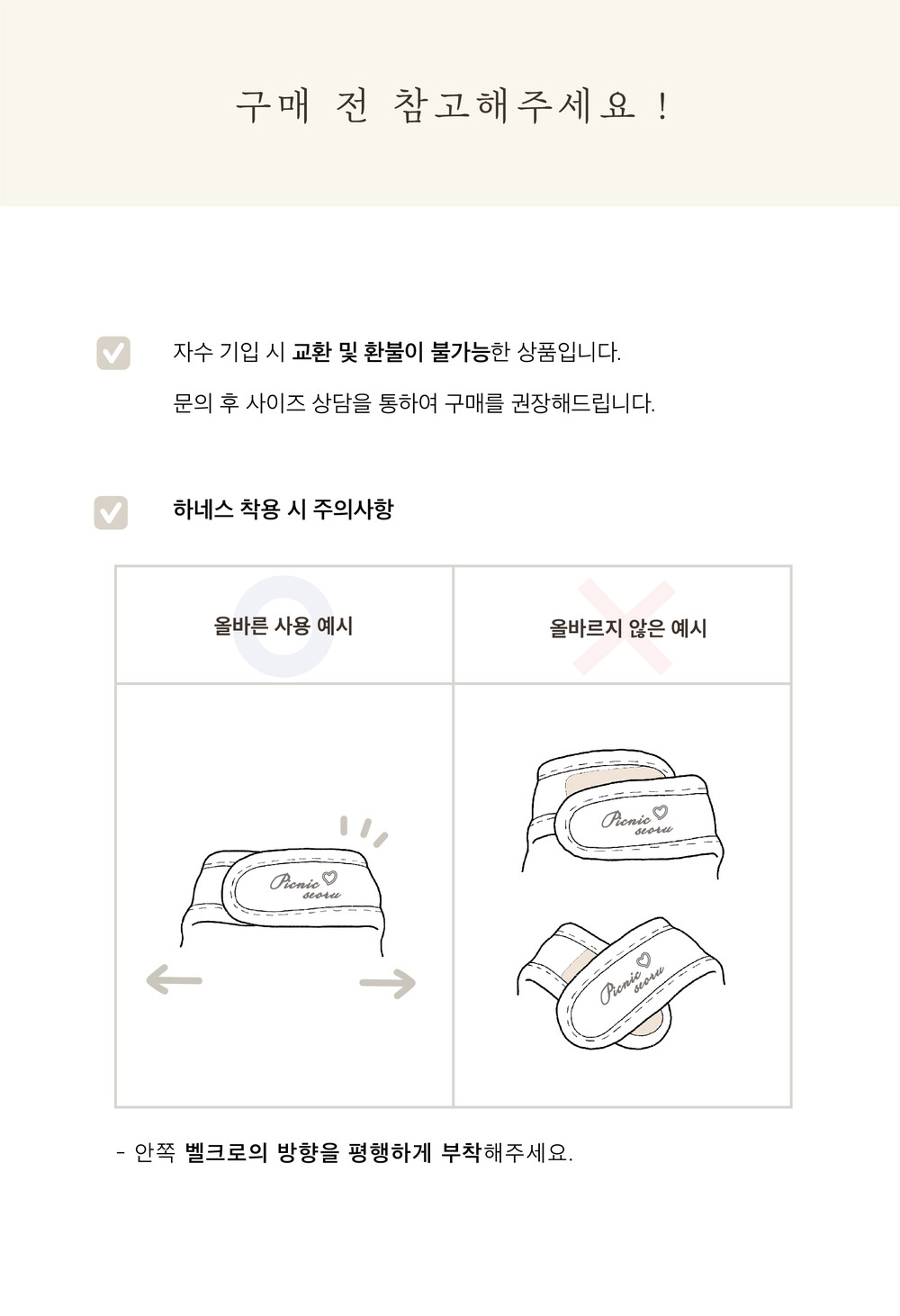 구매 전 참고해주세요 !

자수 기입 시 교환 및 환불이 불가능한 상품입니다.

문의 후 사이즈 상담을 통하여 구매를 권장해드립니다.

하네스 착용 시 주의사항

| 올바른 사용 예시 | 올바르지 않은 예시 |
|---|---|
| Picnic seoru | Picnic seoru Picnic seoru |

- 안쪽 벨크로의 방향을 평행하게 부착해주세요.