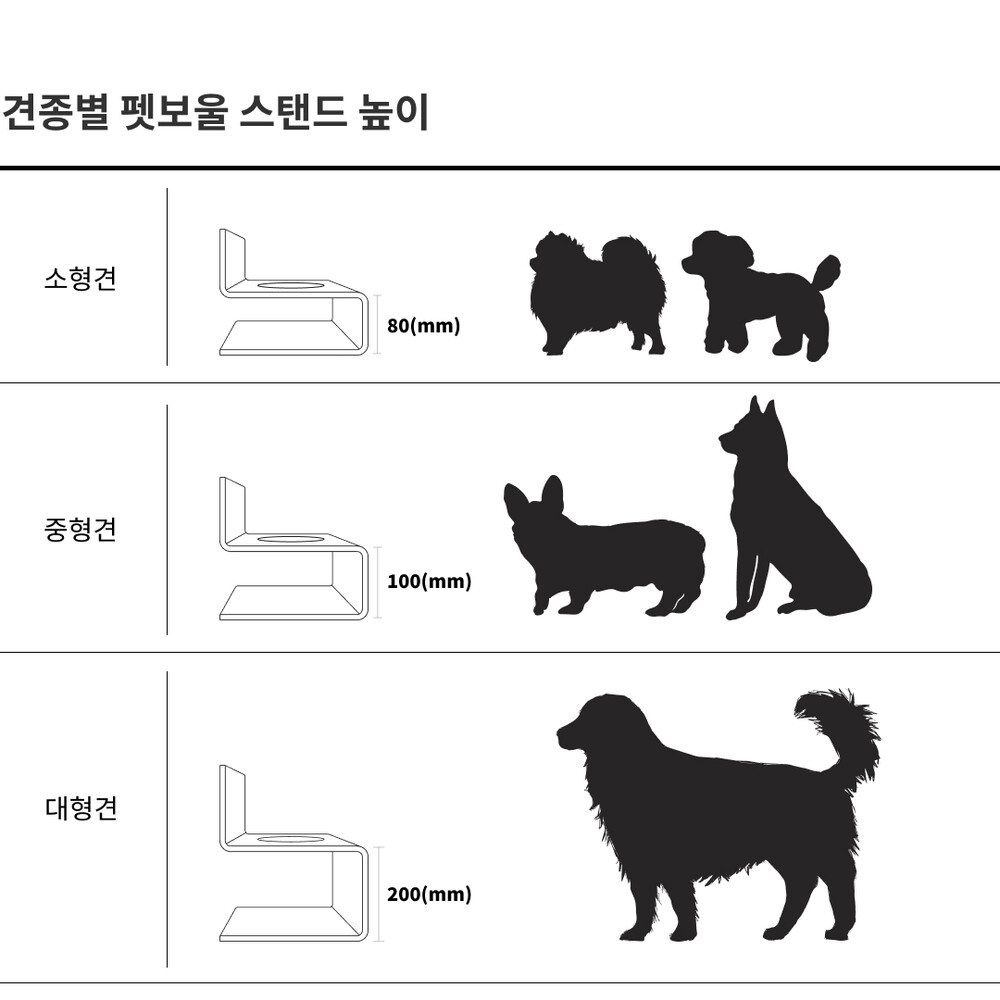 견종별 펫보울 스탠드 높이

소형견

80(mm)

중형견

100(mm)

대형견

200(mm)