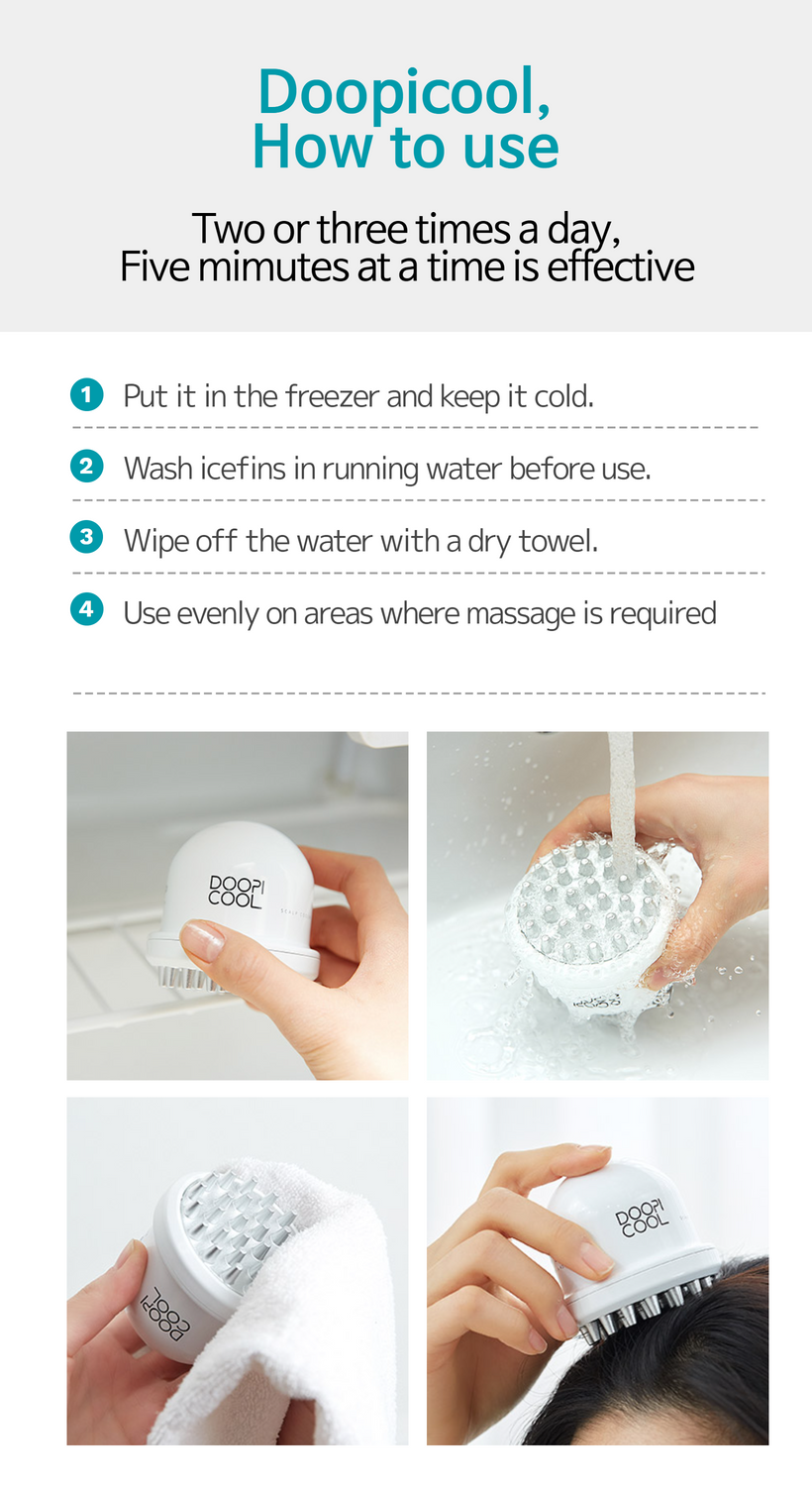 Doopicool,
How to use

Two or three times a day,
Five mimutes at a time is effective

1 Put it in the freezer and keep it cold.

2 Wash icefins in running water before use.

3 Wipe off the water with a dry towel.

4 Use evenly on areas where massage is required

DOOPI COOL

DOOPI COOL

DOOPI COOL

DOOPI COOL