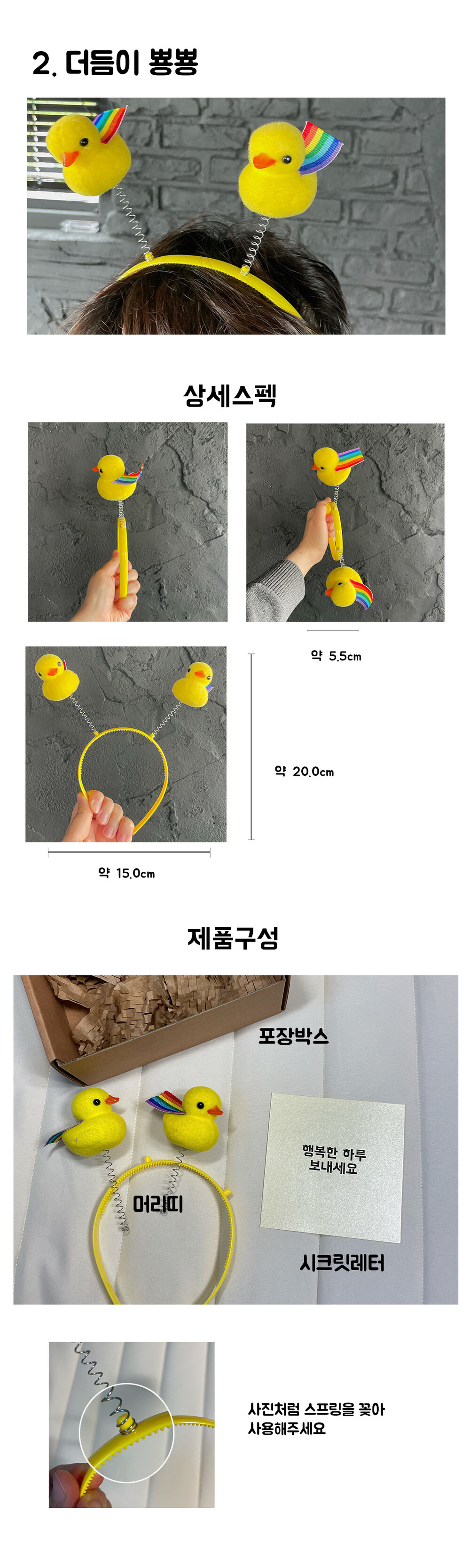 2. 더듬이 뽕뽕

상세스펙

약 5.5cm

약 20.0cm

약 15.0cm

제품구성

포장박스

행복한 하루
보내세요

머리띠

시크릿레터

사진처럼 스프링을 꽂아
사용해주세요