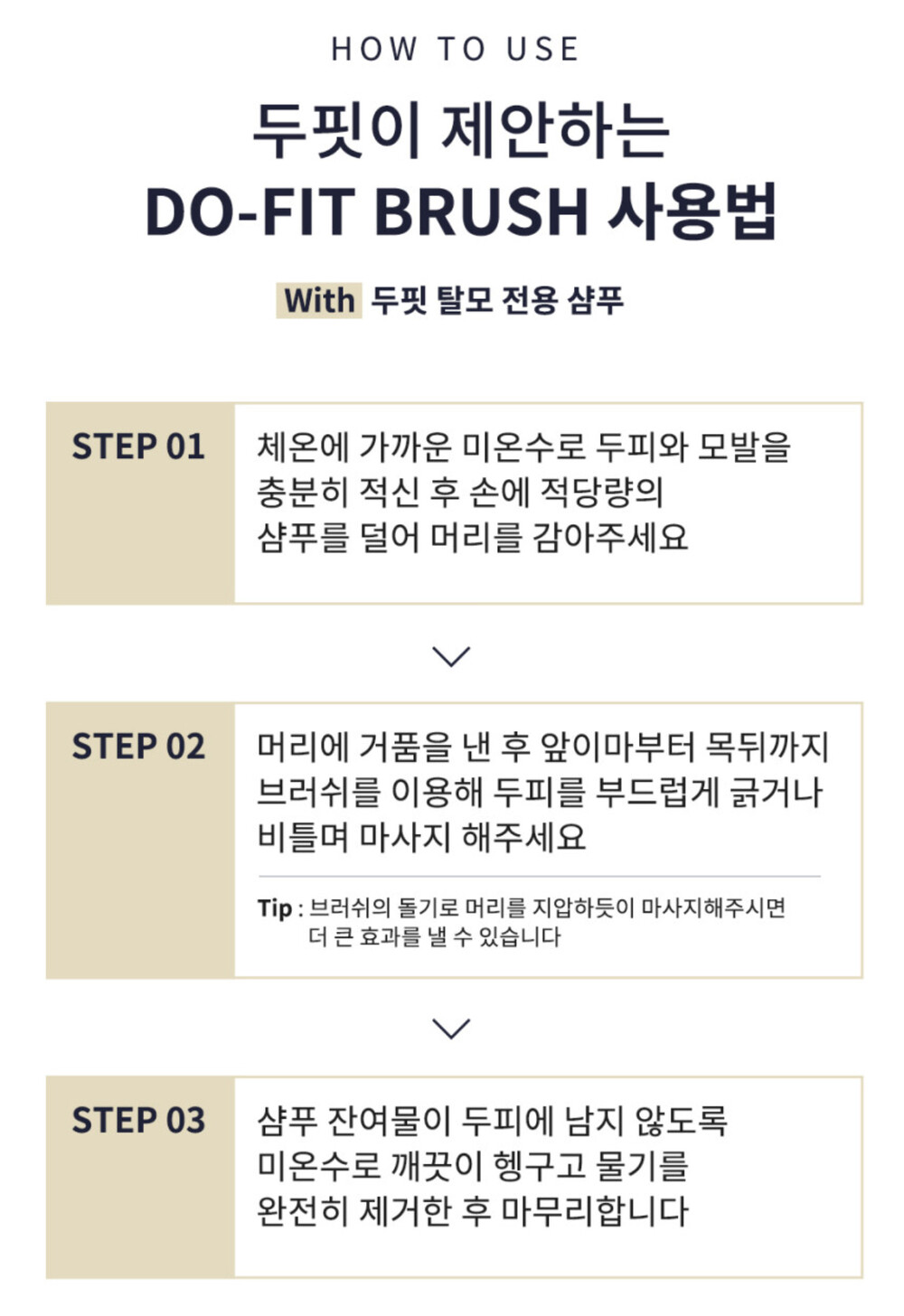 HOW TO USE

두핏이 제안하는
DO-FIT BRUSH 사용법

With 두핏 탈모 전용 샴푸

STEP 01

체온에 가까운 미온수로 두피와 모발을 충분히 적신 후 손에 적당량의 샴푸를 덜어 머리를 감아주세요

STEP 02

머리에 거품을 낸 후 앞이마부터 목뒤까지 브러쉬를 이용해 두피를 부드럽게 긁거나 비틀며 마사지 해주세요

Tip : 브러쉬의 돌기로 머리를 지압하듯이 마사지해주시면 더 큰 효과를 낼 수 있습니다

STEP 03

샴푸 잔여물이 두피에 남지 않도록 미온수로 깨끗이 헹구고 물기를 완전히 제거한 후 마무리합니다