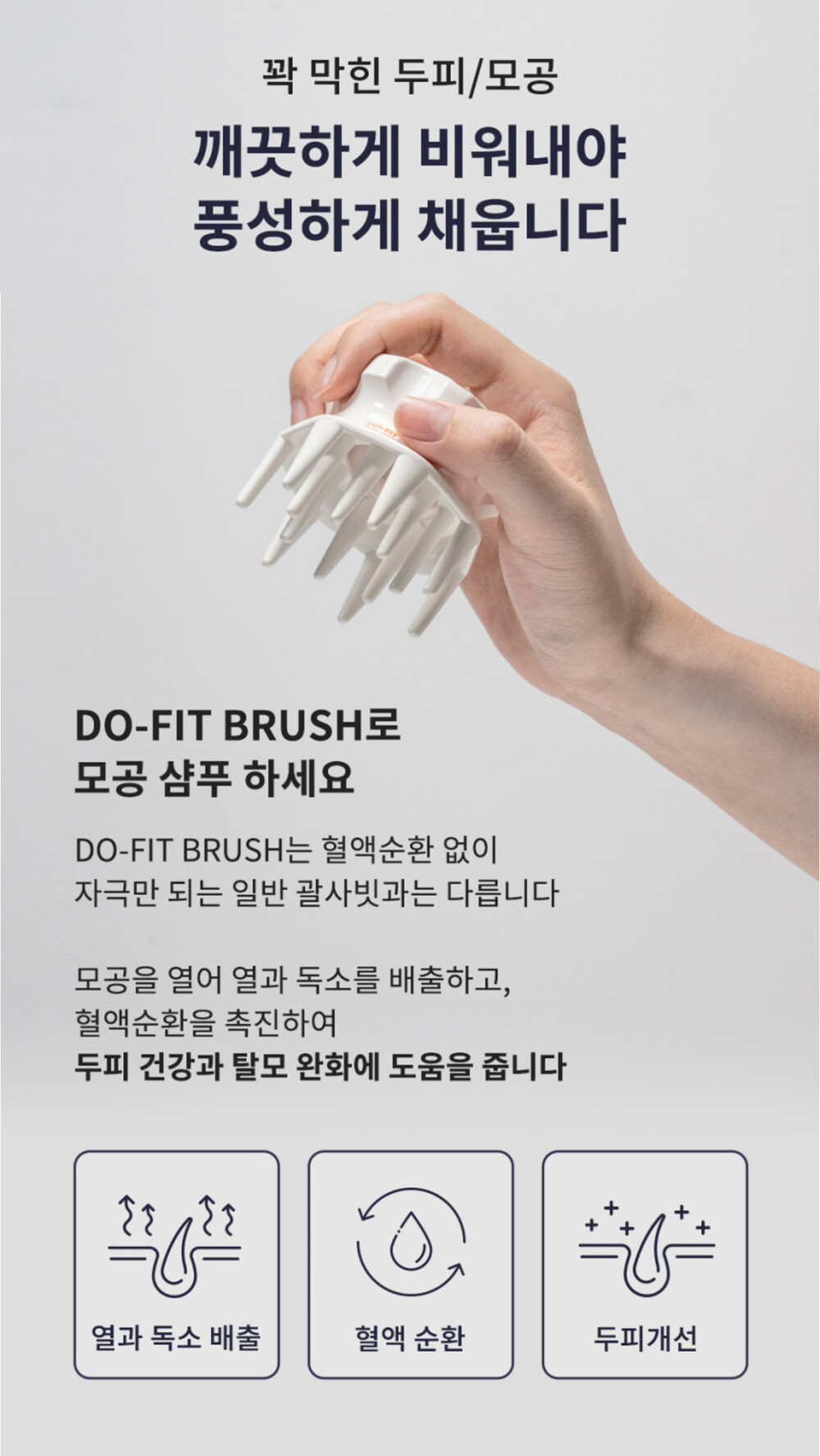 꽉 막힌 두피/모공

깨끗하게 비워내야
풍성하게 채웁니다

DO-FIT BRUSH로
모공 샴푸 하세요

DO-FIT BRUSH는 혈액순환 없이
자극만 되는 일반 괄사빗과는 다릅니다

모공을 열어 열과 독소를 배출하고,
혈액순환을 촉진하여
두피 건강과 탈모 완화에 도움을 줍니다

열과 독소 배출

혈액 순환

두피개선