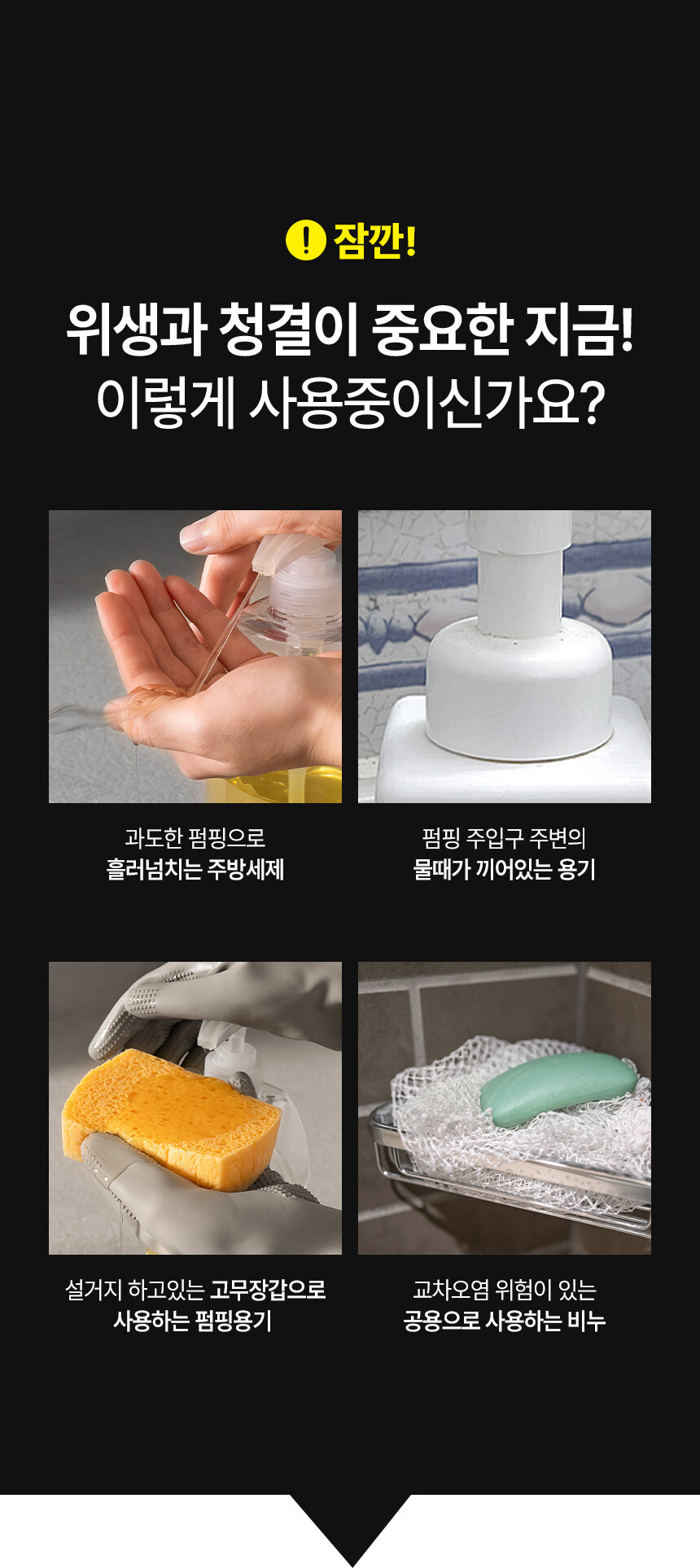 ! 잠깐!

위생과 청결이 중요한 지금!
이렇게 사용중이신가요?

과도한 펌핑으로
흘러넘치는 주방세제

펌핑 주입구 주변의
물때가 끼어있는 용기

설거지 하고있는 고무장갑으로
사용하는 펌핑용기

교차오염 위험이 있는
공용으로 사용하는 비누