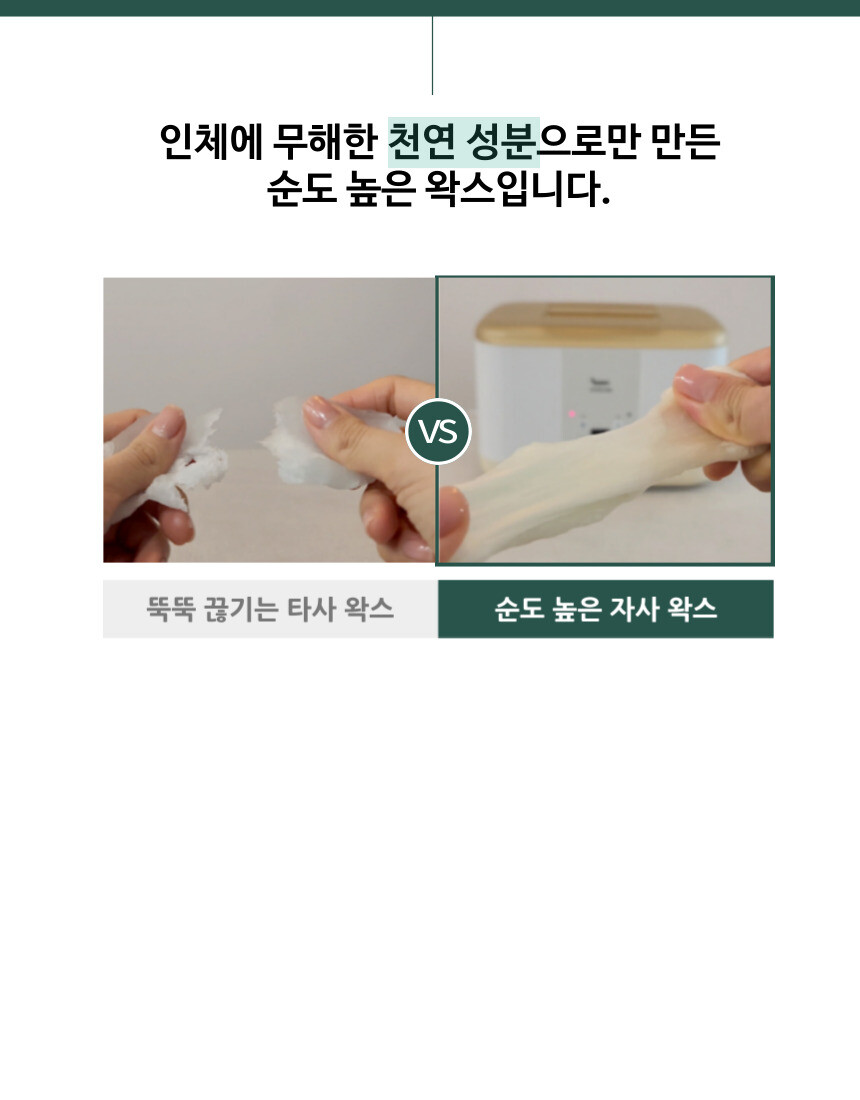 인체에 무해한 천연 성분으로만 만든
순도 높은 왁스입니다.

VS

뚝뚝 끊기는 타사 왁스

순도 높은 자사 왁스