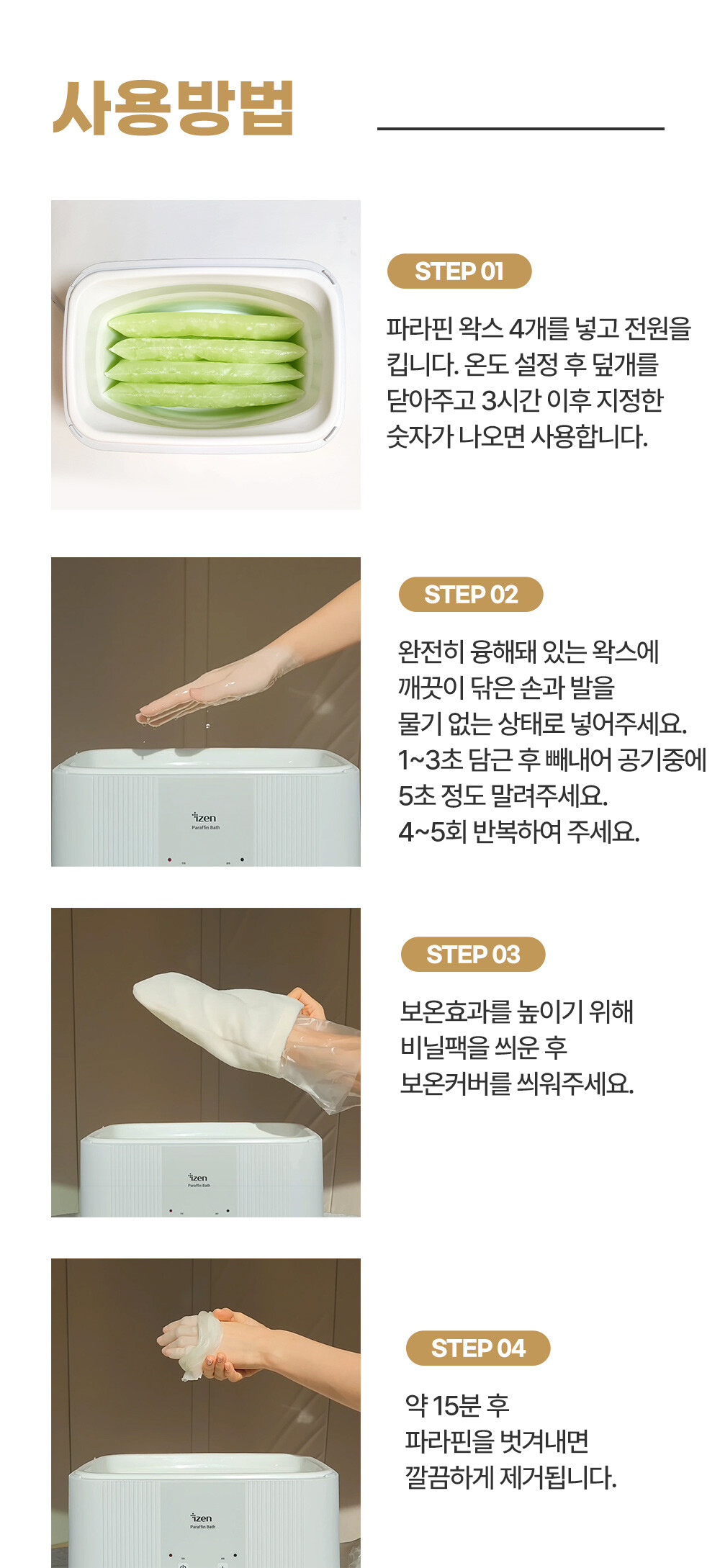 사용방법

STEP 01

파라핀 왁스 4개를 넣고 전원을 킵니다. 온도 설정 후 덮개를 닫아주고 3시간 이후 지정한 숫자가 나오면 사용합니다.

izen
Paraffin Bath

STEP 02

완전히 융해돼 있는 왁스에 깨끗이 닦은 손과 발을 물기 없는 상태로 넣어주세요.
1~3초 담근 후 빼내어 공기중에 5초 정도 말려주세요.
4~5회 반복하여 주세요.

izen
Paraffin Bath

STEP 03

보온효과를 높이기 위해 비닐팩을 씌운 후 보온커버를 씌워주세요.

izen
Paraffin Bath

STEP 04

약 15분 후 파라핀을 벗겨내면 깔끔하게 제거됩니다.