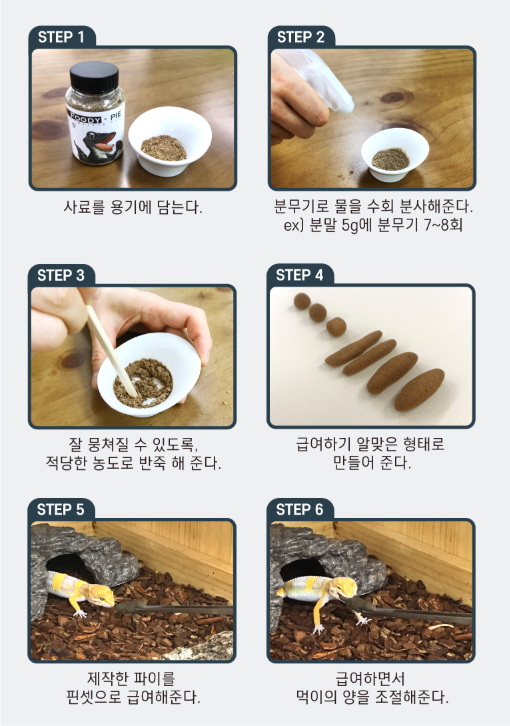 STEP 1

FOODY · PIE

사료를 용기에 담는다.

STEP 2

분무기로 물을 수회 분사해준다.
ex) 분말 5g에 분무기 7~8회

STEP 3

잘 뭉쳐질 수 있도록,
적당한 농도로 반죽 해 준다.

STEP 4

급여하기 알맞은 형태로
만들어 준다.

STEP 5

제작한 파이를
핀셋으로 급여해준다.

STEP 6

급여하면서
먹이의 양을 조절해준다.