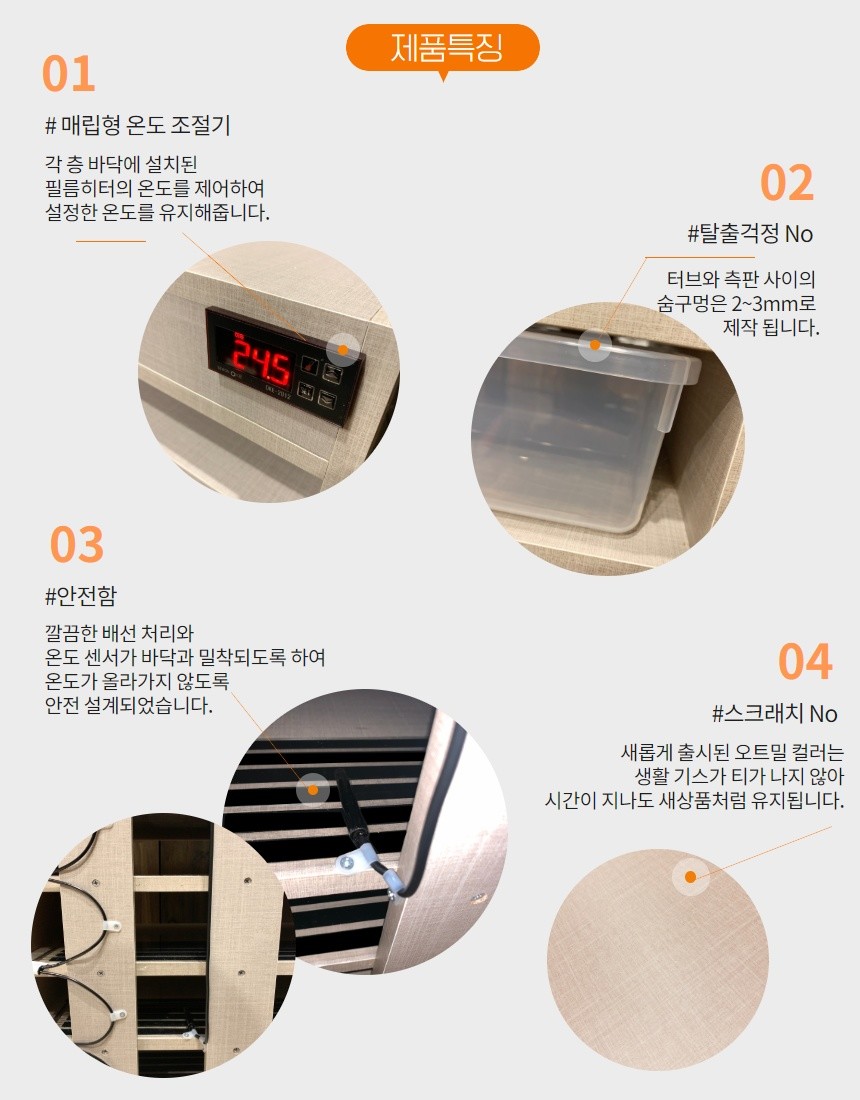 제품특징

01

# 매립형 온도 조절기

각 층 바닥에 설치된
필름히터의 온도를 제어하여
설정한 온도를 유지해줍니다.

24.5

02

#탈출걱정 No

터브와 측판 사이의
숨구멍은 2~3mm로
제작 됩니다.

03

#안전함

깔끔한 배선 처리와
온도 센서가 바닥과 밀착되도록 하여
온도가 올라가지 않도록
안전 설계되었습니다.

04

#스크래치 No

새롭게 출시된 오트밀 컬러는
생활 기스가 티가 나지 않아
시간이 지나도 새상품처럼 유지됩니다.