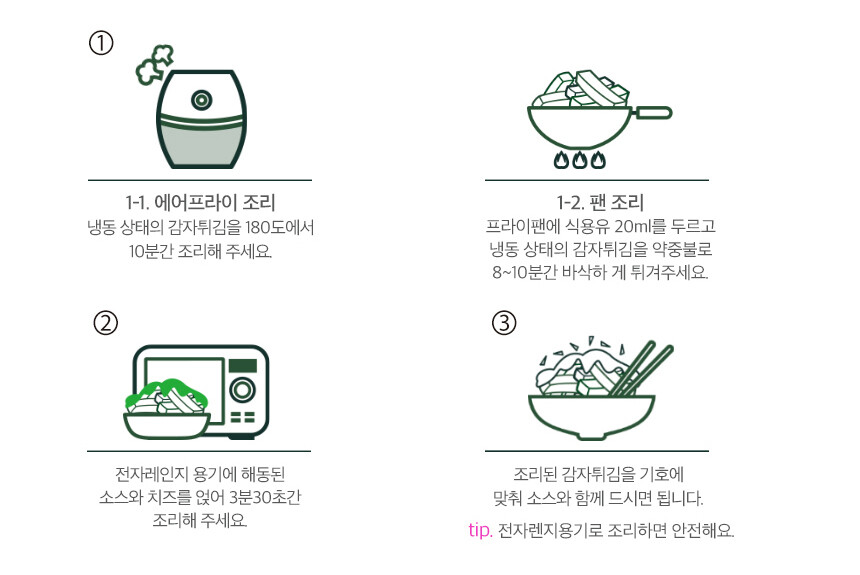 ①

1-1. 에어프라이 조리
냉동 상태의 감자튀김을 180도에서 10분간 조리해 주세요.

1-2. 팬 조리
프라이팬에 식용유 20ml를 두르고 냉동 상태의 감자튀김을 약중불로 8~10분간 바삭하 게 튀겨주세요.

②

전자레인지 용기에 해동된 소스와 치즈를 얹어 3분30초간 조리해 주세요.

③

조리된 감자튀김을 기호에 맞춰 소스와 함께 드시면 됩니다.

tip. 전자렌지용기로 조리하면 안전해요.