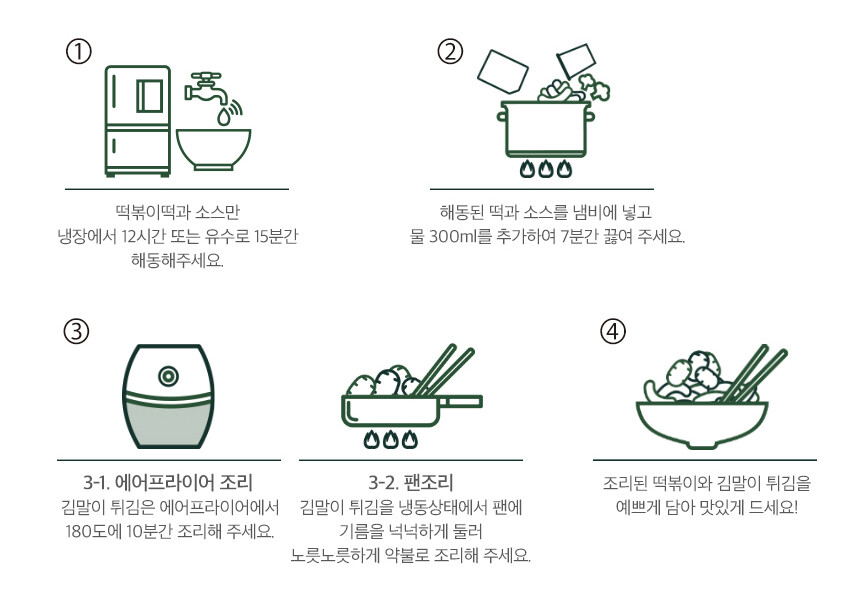 ①

떡볶이떡과 소스만
냉장에서 12시간 또는 유수로 15분간
해동해주세요.

②

해동된 떡과 소스를 냄비에 넣고
물 300ml를 추가하여 7분간 끓여 주세요.

③

3-1. 에어프라이어 조리
김말이 튀김은 에어프라이어에서
180도에 10분간 조리해 주세요.

3-2. 팬조리
김말이 튀김을 냉동상태에서 팬에
기름을 넉넉하게 둘러
노릇노릇하게 약불로 조리해 주세요.

④

조리된 떡볶이와 김말이 튀김을
예쁘게 담아 맛있게 드세요!