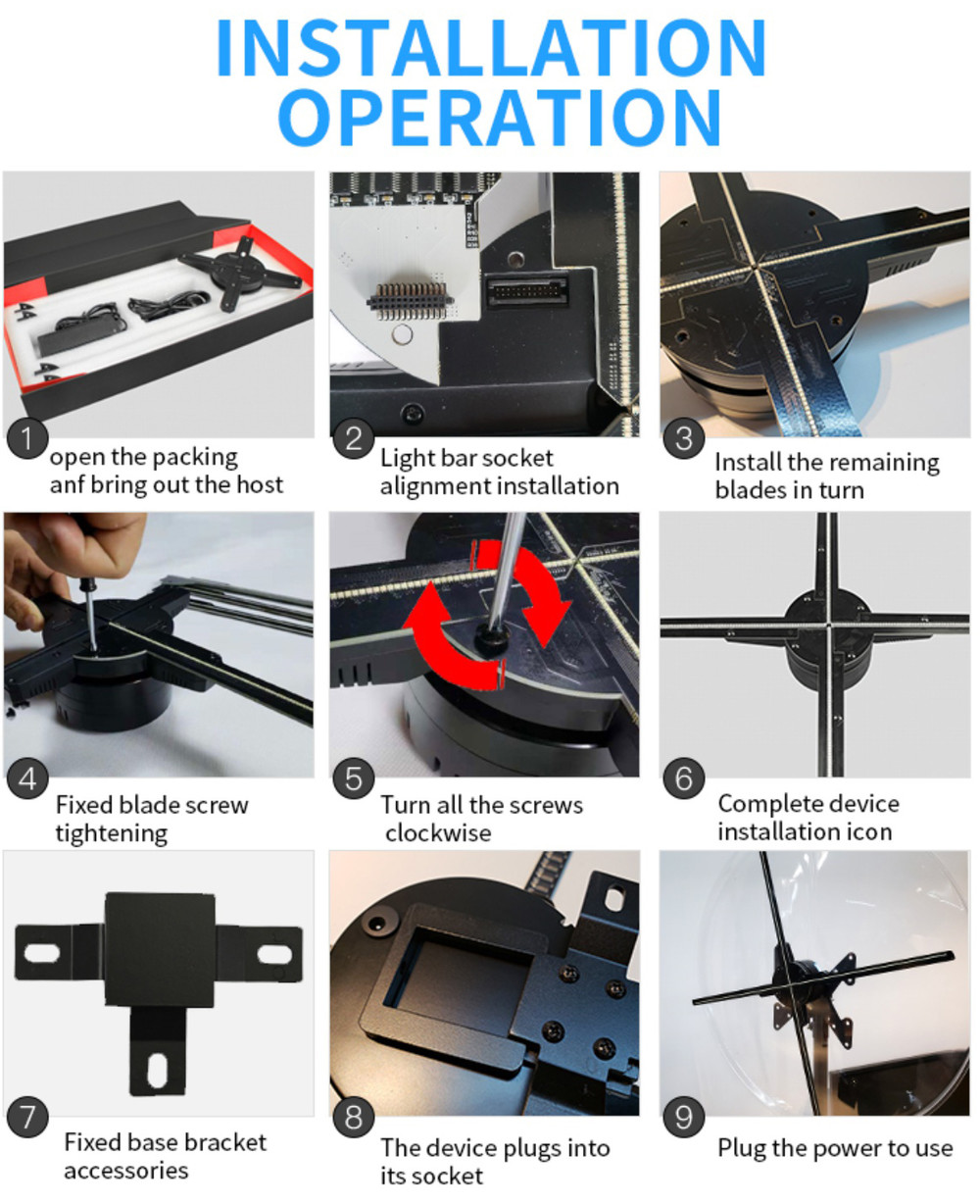 INSTALLATION OPERATION

1 open the packing anf bring out the host

2 Light bar socket alignment installation

3 Install the remaining blades in turn

4 Fixed blade screw tightening

5 Turn all the screws clockwise

6 Complete device installation icon

7 Fixed base bracket accessories

8 The device plugs into its socket

9 Plug the power to use