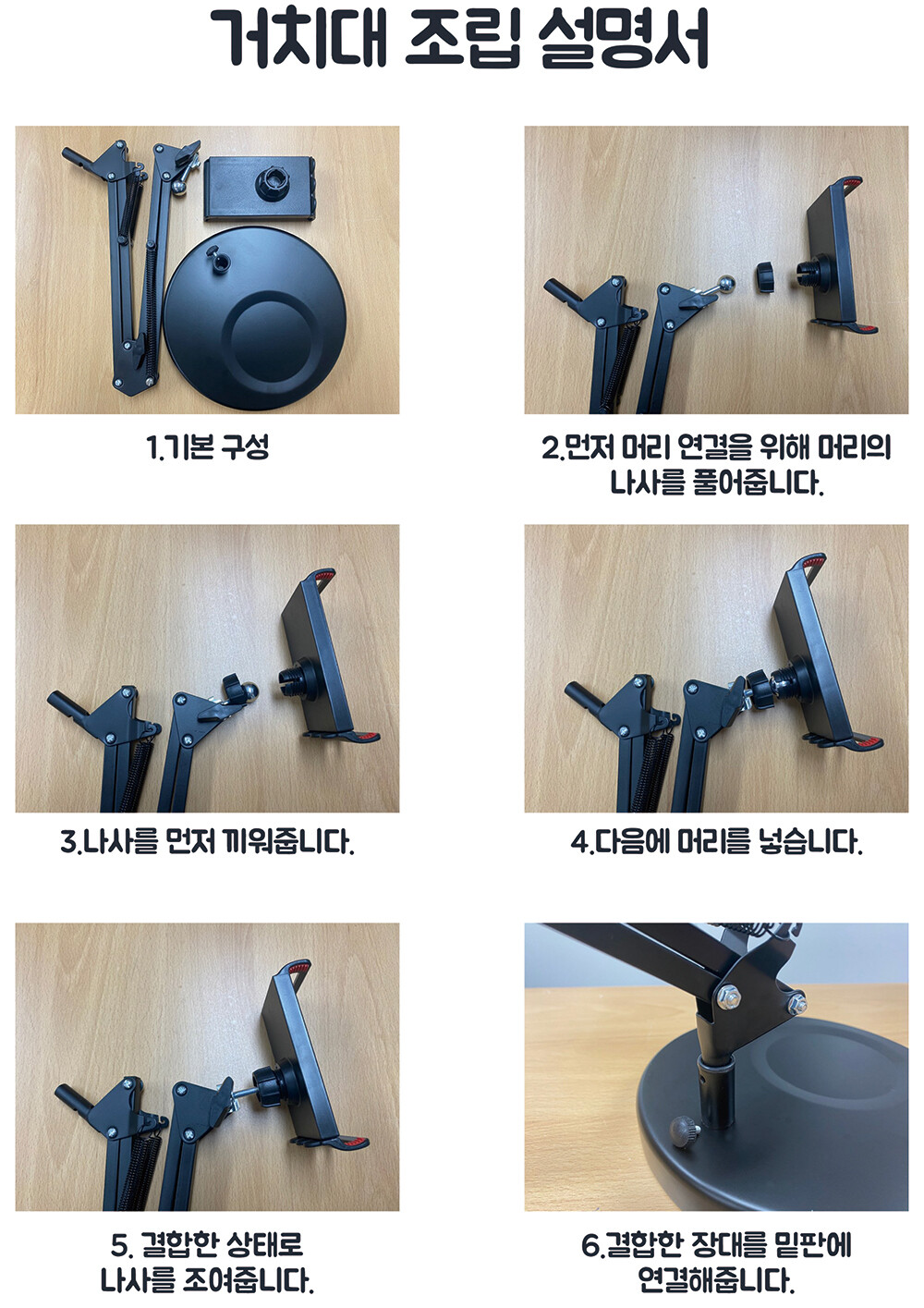 거치대 조립 설명서

1.기본 구성

2.먼저 머리 연결을 위해 머리의 나사를 풀어줍니다.

3.나사를 먼저 끼워줍니다.

4.다음에 머리를 넣습니다.

5. 결합한 상태로 나사를 조여줍니다.

6.결합한 장대를 밑판에 연결해줍니다.