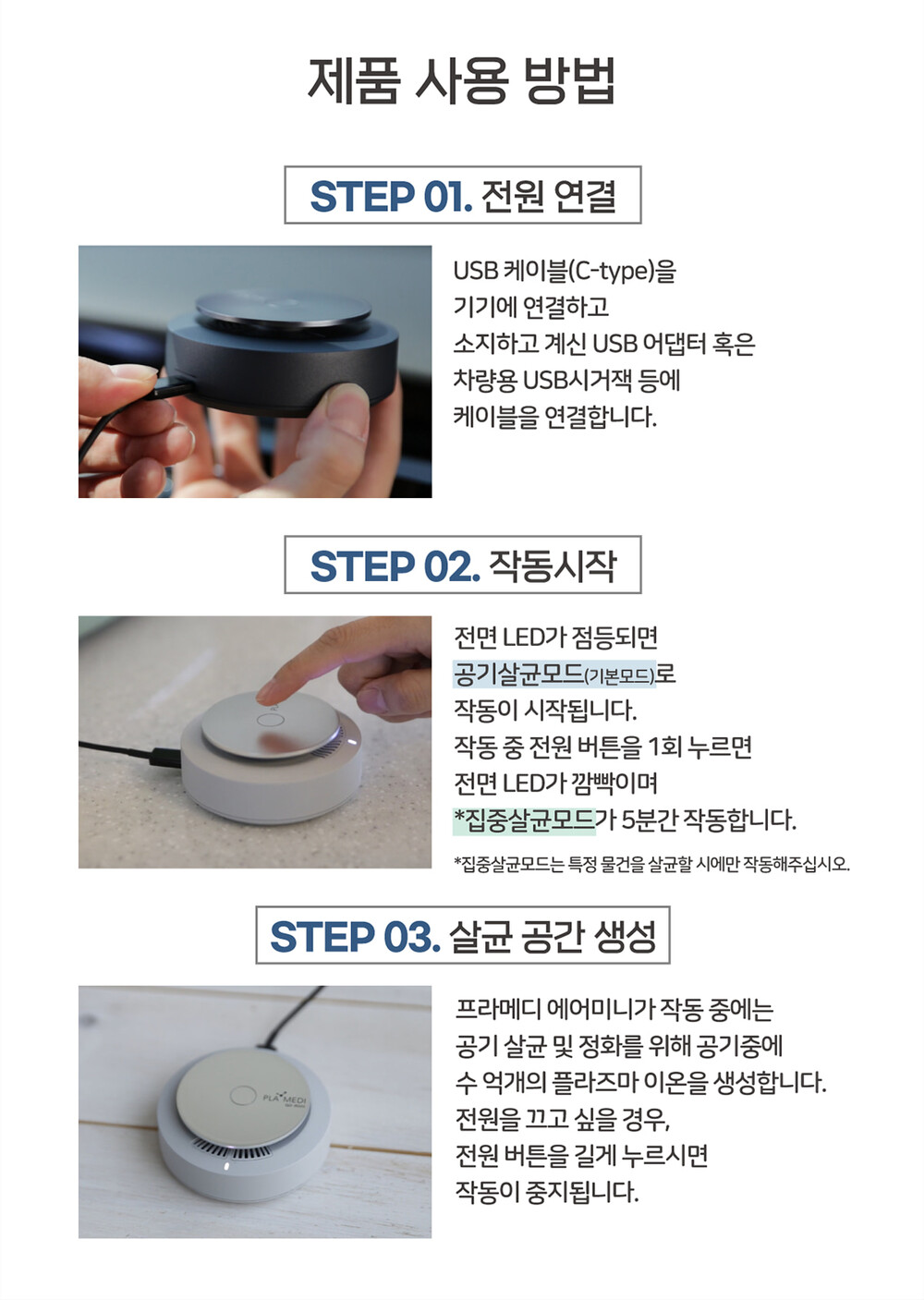 제품 사용 방법

STEP 01. 전원 연결

USB 케이블(C-type)을 기기에 연결하고 소지하고 계신 USB 어댑터 혹은 차량용 USB시거잭 등에 케이블을 연결합니다.

STEP 02. 작동시작

전면 LED가 점등되면 공기살균모드(기본모드)로 작동이 시작됩니다.
작동 중 전원 버튼을 1회 누르면 전면 LED가 깜빡이며 *집중살균모드가 5분간 작동합니다.

*집중살균모드는 특정 물건을 살균할 시에만 작동해주십시오.

STEP 03. 살균 공간 생성

PLA MEDI

프라메디 에어미니가 작동 중에는 공기 살균 및 정화를 위해 공기중에 수 억개의 플라즈마 이온을 생성합니다.
전원을 끄고 싶을 경우, 전원 버튼을 길게 누르시면 작동이 중지됩니다.