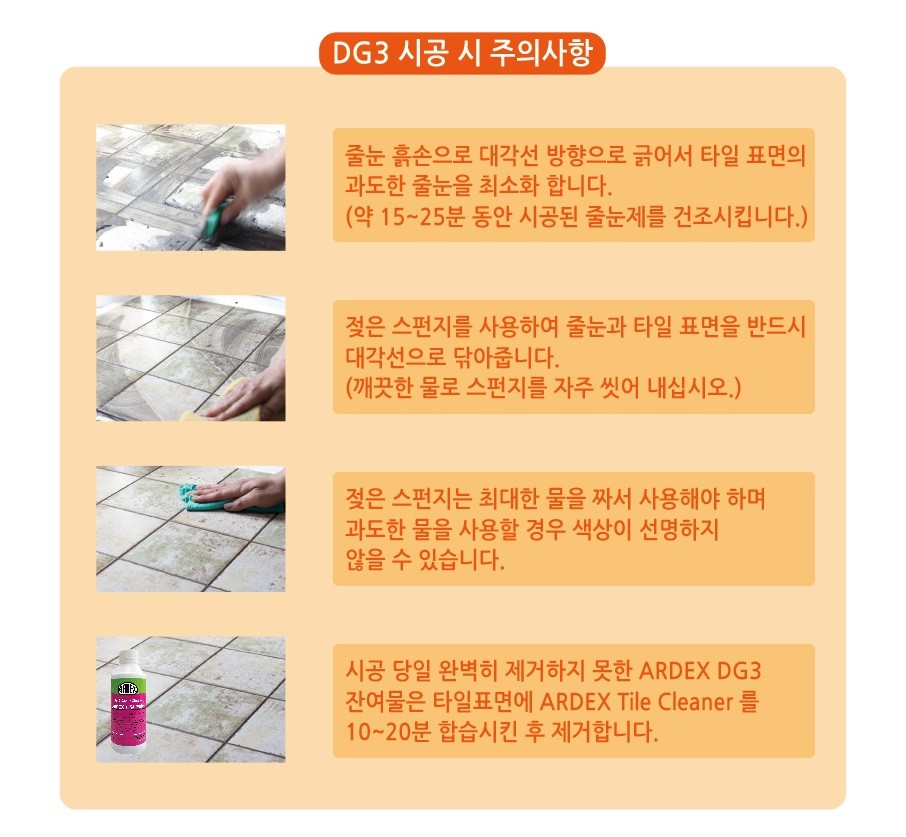 DG3 시공 시 주의사항

줄눈 흙손으로 대각선 방향으로 긁어서 타일 표면의 과도한 줄눈을 최소화 합니다.
(약 15~25분 동안 시공된 줄눈제를 건조시킵니다.)

젖은 스펀지를 사용하여 줄눈과 타일 표면을 반드시 대각선으로 닦아줍니다.
(깨끗한 물로 스펀지를 자주 씻어 내십시오.)

젖은 스펀지는 최대한 물을 짜서 사용해야 하며 과도한 물을 사용할 경우 색상이 선명하지 않을 수 있습니다.

시공 당일 완벽히 제거하지 못한 ARDEX DG3 잔여물은 타일표면에 ARDEX Tile Cleaner 를 10~20분 합습시킨 후 제거합니다.