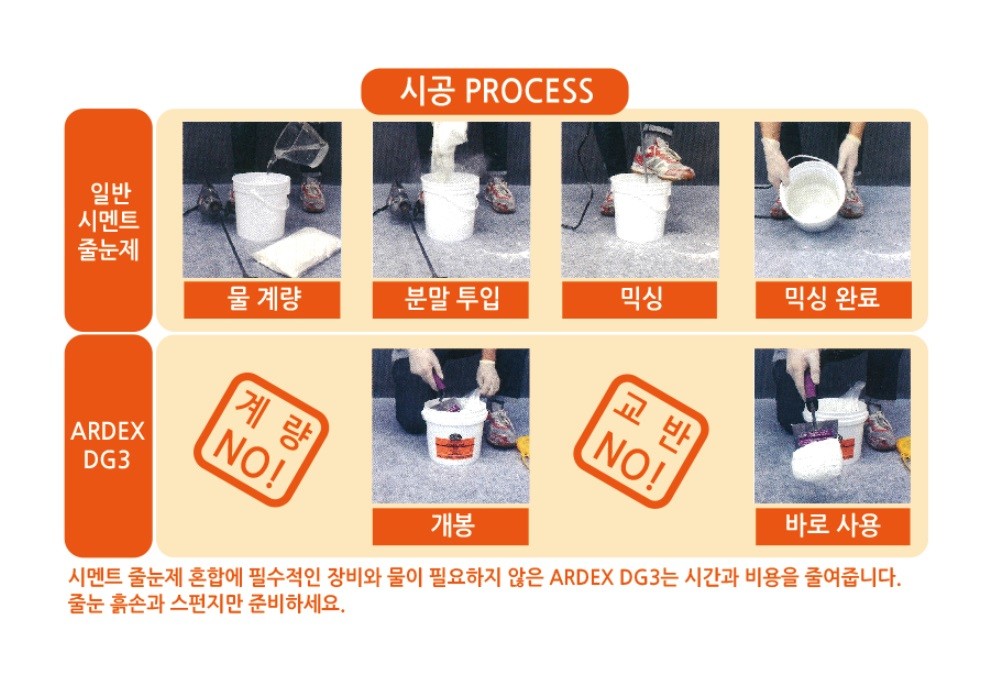 시공 PROCESS

일반 시멘트 줄눈제

물 계량

분말 투입

믹싱

믹싱 완료

ARDEX DG3

계량 NO!

개봉

교반 NO!

바로 사용

시멘트 줄눈제 혼합에 필수적인 장비와 물이 필요하지 않은 ARDEX DG3는 시간과 비용을 줄여줍니다. 줄눈 흙손과 스펀지만 준비하세요.