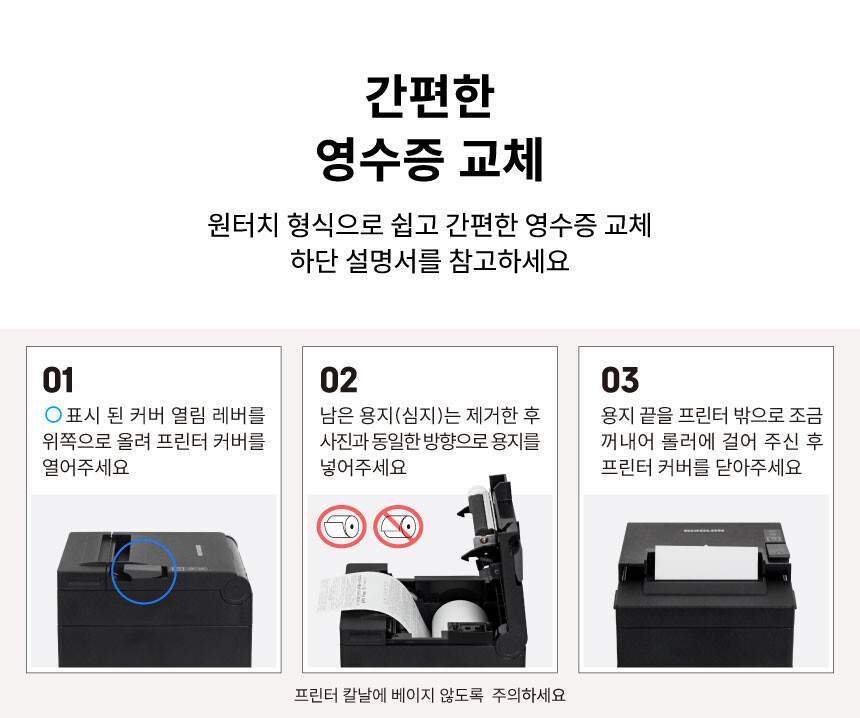 간편한
영수증 교체

원터치 형식으로 쉽고 간편한 영수증 교체
하단 설명서를 참고하세요

01
○ 표시 된 커버 열림 레버를 위쪽으로 올려 프린터 커버를 열어주세요

02
남은 용지(심지)는 제거한 후 사진과 동일한 방향으로 용지를 넣어주세요

03
용지 끝을 프린터 밖으로 조금 꺼내어 롤러에 걸어 주신 후 프린터 커버를 닫아주세요

프린터 칼날에 베이지 않도록 주의하세요