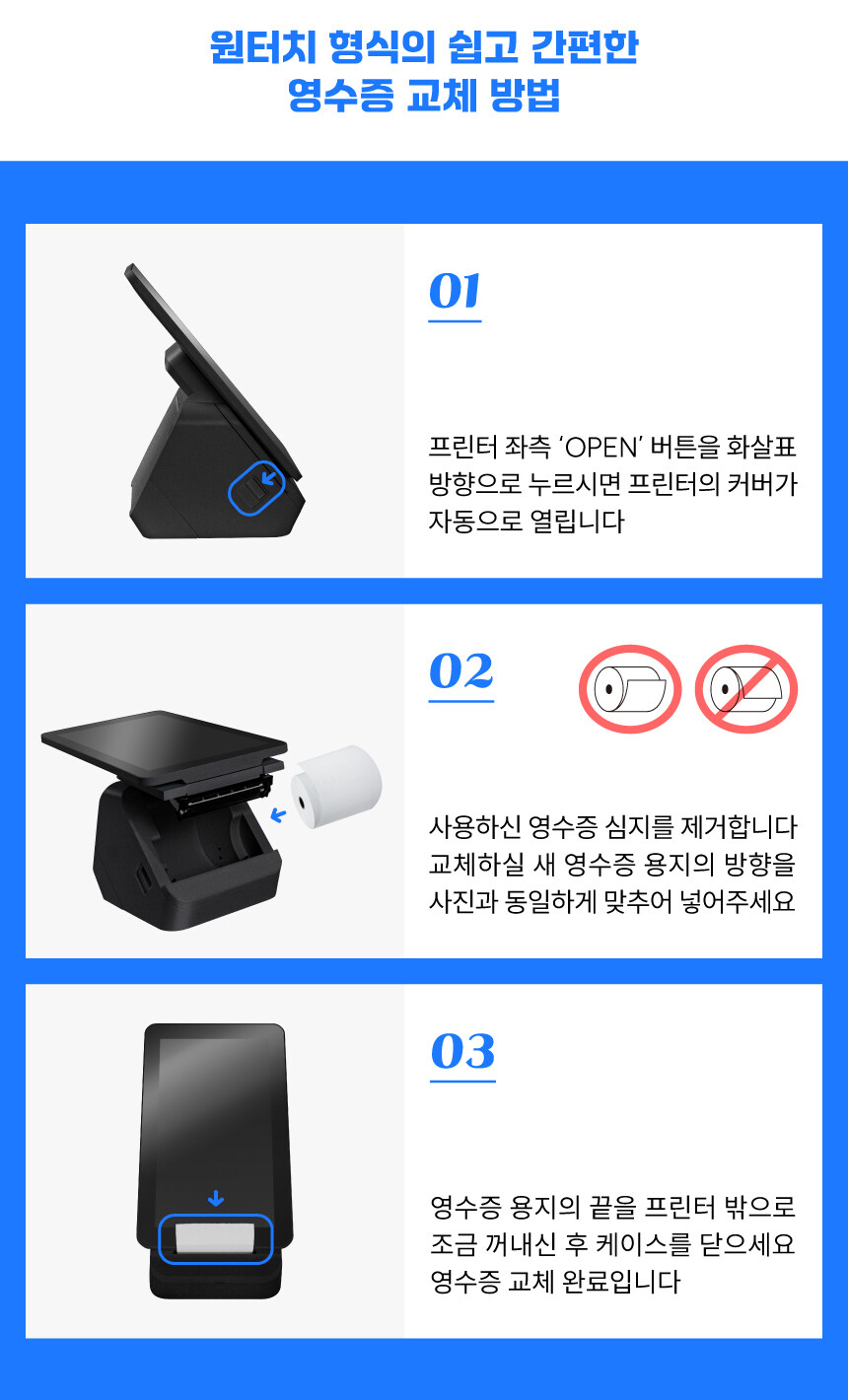 원터치 형식의 쉽고 간편한
영수증 교체 방법

01

프린터 좌측 'OPEN' 버튼을 화살표 방향으로 누르시면 프린터의 커버가 자동으로 열립니다

02

사용하신 영수증 심지를 제거합니다
교체하실 새 영수증 용지의 방향을 사진과 동일하게 맞추어 넣어주세요

03

영수증 용지의 끝을 프린터 밖으로 조금 꺼내신 후 케이스를 닫으세요
영수증 교체 완료입니다