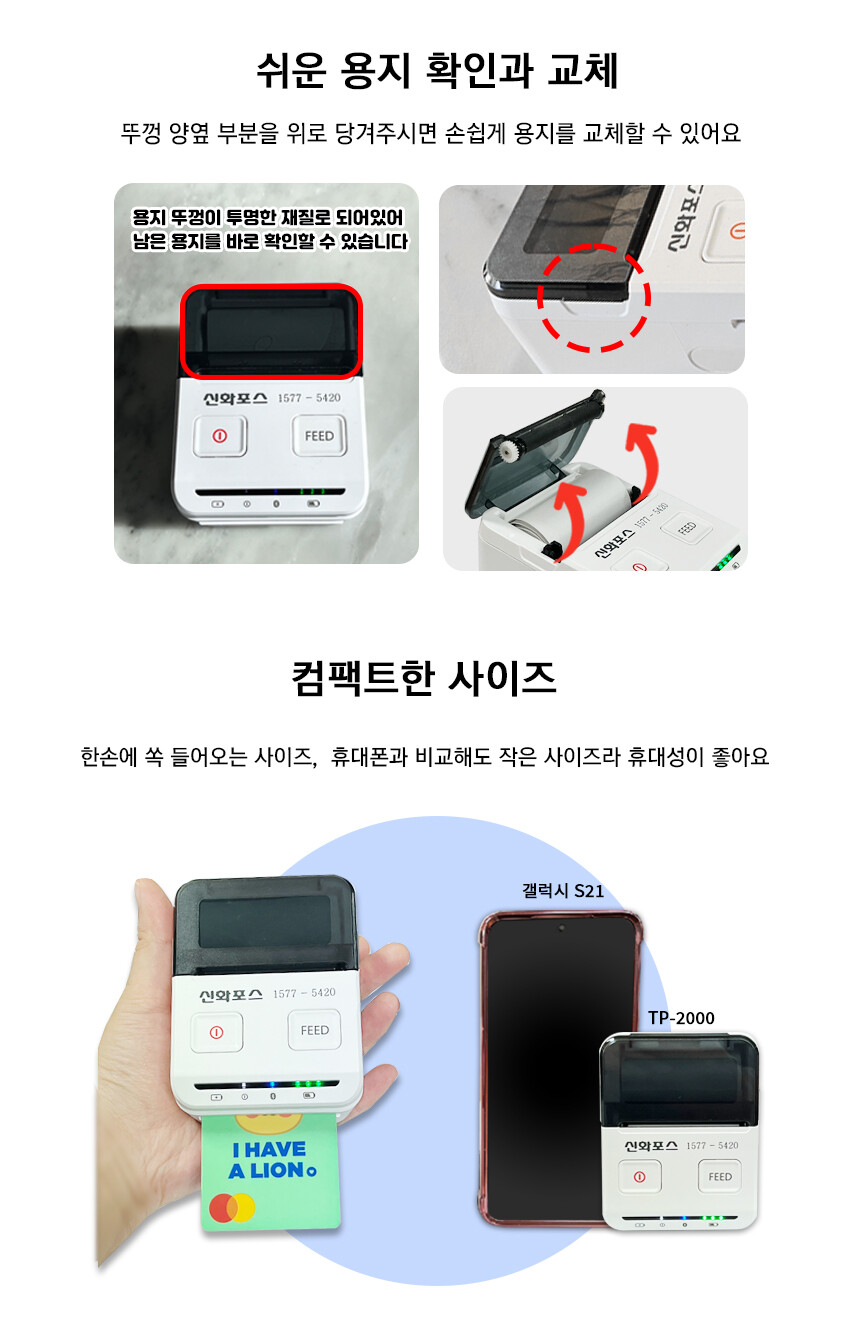 쉬운 용지 확인과 교체

뚜껑 양옆 부분을 위로 당겨주시면 손쉽게 용지를 교체할 수 있어요

용지 뚜껑이 투명한 재질로 되어있어 남은 용지를 바로 확인할 수 있습니다

신화포스 1577 - 5420

FEED

신화포스

신화포스 1577 - 5420

FEED

컴팩트한 사이즈

한손에 쏙 들어오는 사이즈, 휴대폰과 비교해도 작은 사이즈라 휴대성이 좋아요

신화포스 1577 - 5420

FEED

I HAVE A LION

갤럭시 S21

TP-2000

신화포스 1577 - 5420

FEED