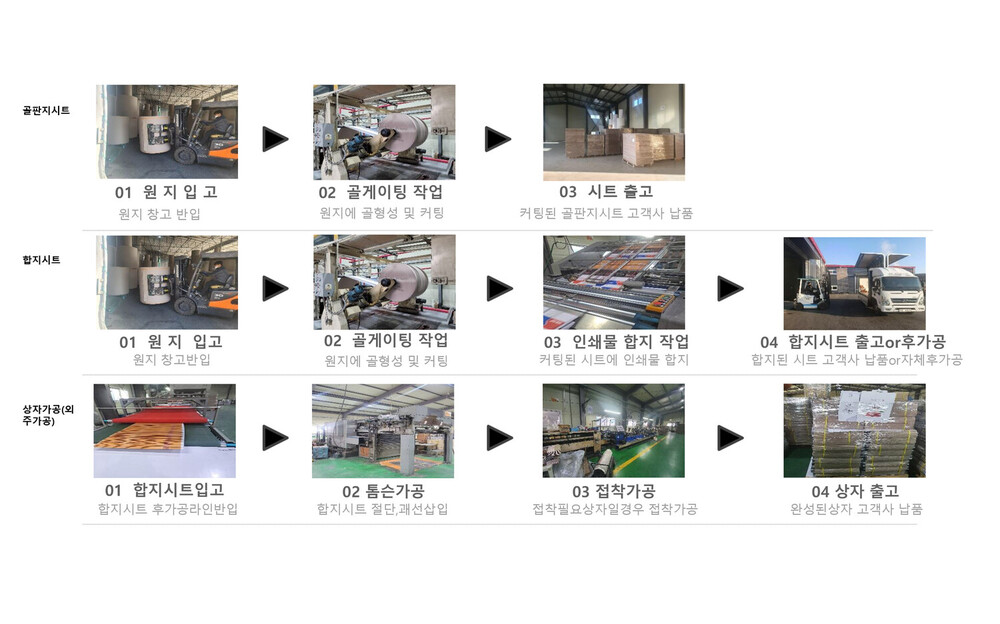 골판지시트

01 원 지 입 고
원지 창고 반입

02 골게이팅 작업
원지에 골형성 및 커팅

03 시트 출고
커팅된 골판지시트 고객사 납품

합지시트

01 원 지 입고
원지 창고반입

02 골게이팅 작업
원지에 골형성 및 커팅

03 인쇄물 합지 작업
커팅된 시트에 인쇄물 합지

04 합지시트 출고or후가공
합지된 시트 고객사 납품or자체후가공

상자가공(외주가공)

01 합지시트입고
합지시트 후가공라인반입

02 톰슨가공
합지시트 절단,괘선삽입

03 접착가공
접착필요상자일경우 접착가공

04 상자 출고
완성된상자 고객사 납품