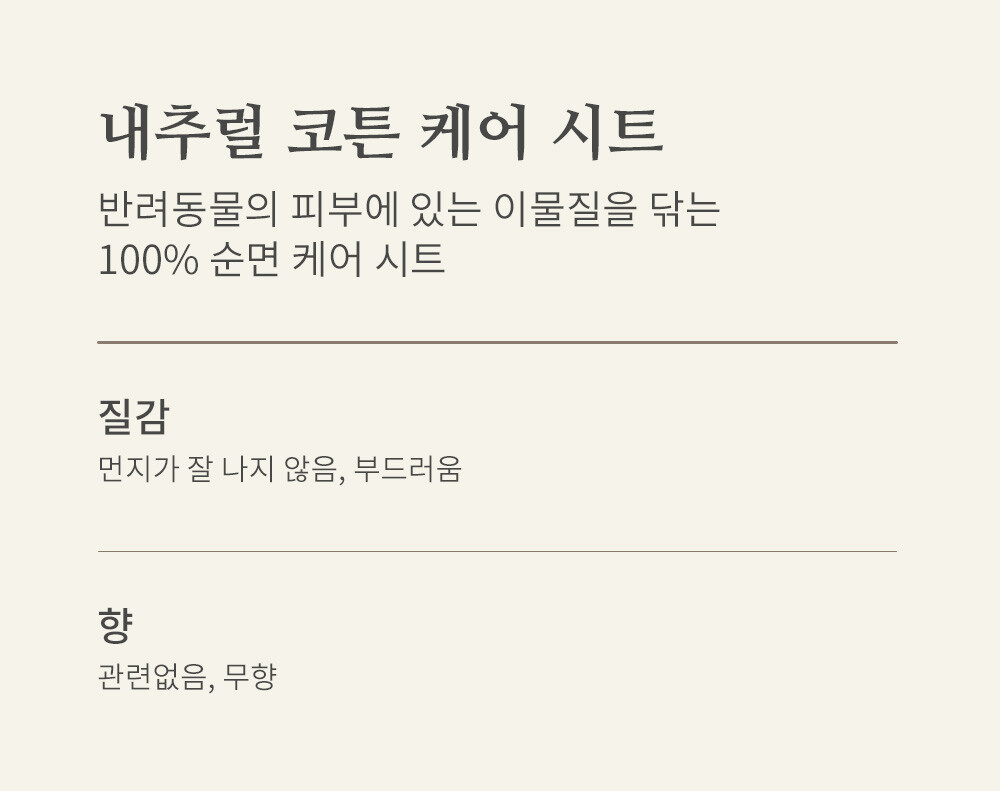 내추럴 코튼 케어 시트

반려동물의 피부에 있는 이물질을 닦는 100% 순면 케어 시트

질감

먼지가 잘 나지 않음, 부드러움

향

관련없음, 무향