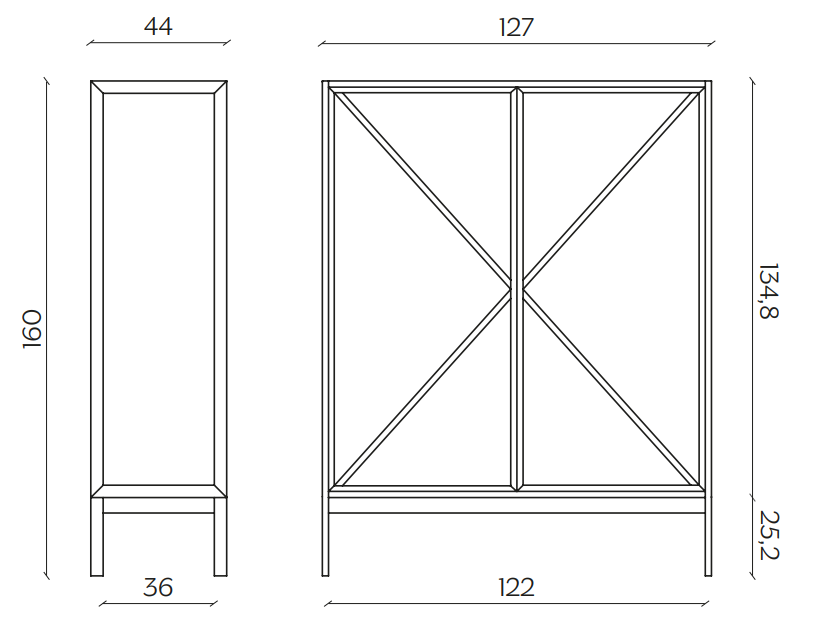 44
127
160
134,8
25,2
36
122