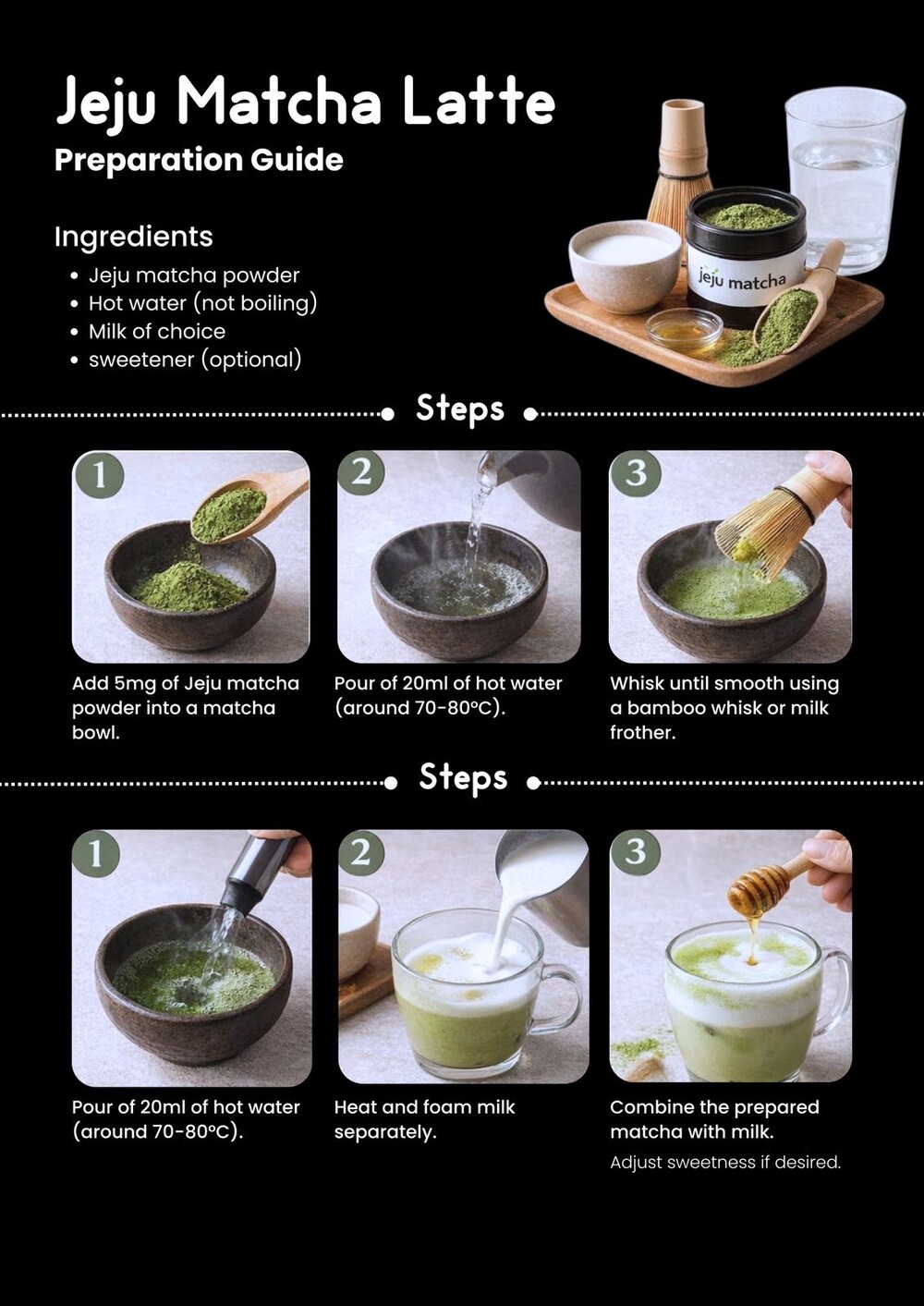 Jeju Matcha Latte
Preparation Guide

Ingredients
• Jeju matcha powder
• Hot water (not boiling)
• Milk of choice
• sweetener (optional)

jeju matcha

Steps

1
Add 5mg of Jeju matcha powder into a matcha bowl.

2
Pour of 20ml of hot water (around 70-80°C).

3
Whisk until smooth using a bamboo whisk or milk frother.

Steps

1
Pour of 20ml of hot water (around 70-80°C).

2
Heat and foam milk separately.

3
Combine the prepared matcha with milk.
Adjust sweetness if desired.