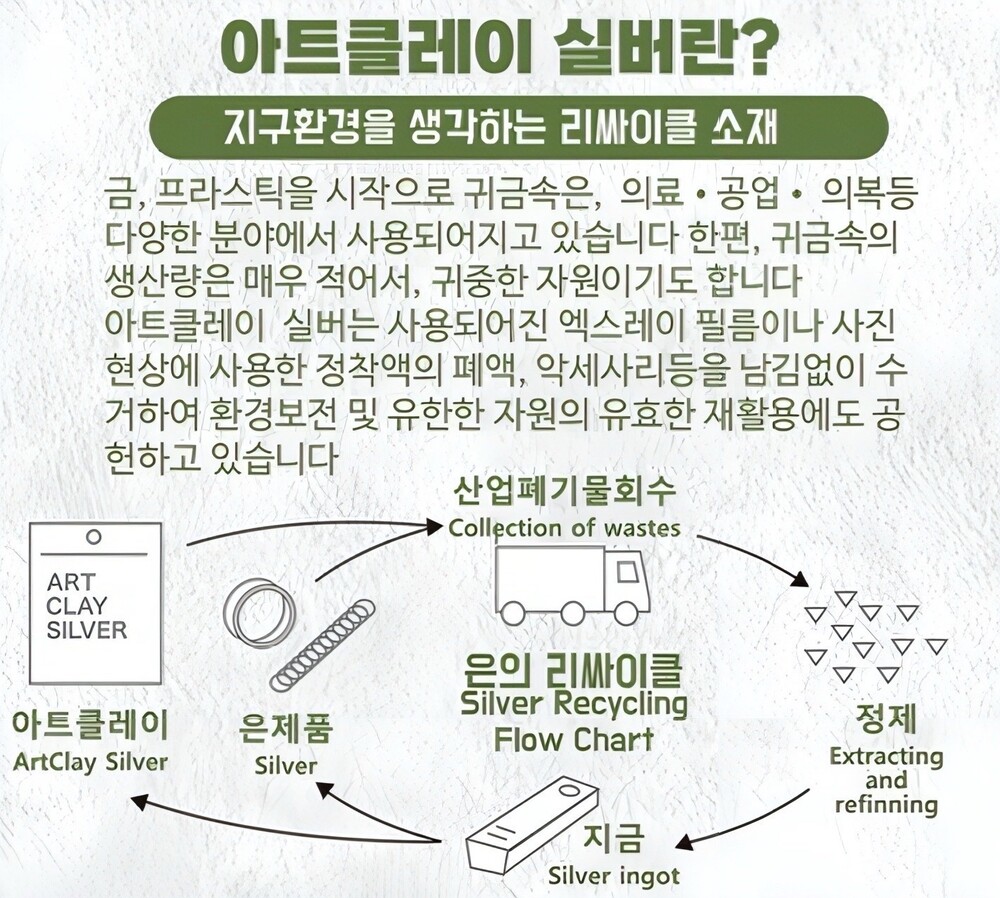 아트클레이 실버란?

지구환경을 생각하는 리싸이클 소재

금, 프라스틱을 시작으로 귀금속은, 의료 • 공업 • 의복등 다양한 분야에서 사용되어지고 있습니다 한편, 귀금속의 생산량은 매우 적어서, 귀중한 자원이기도 합니다

아트클레이 실버는 사용되어진 엑스레이 필름이나 사진 현상에 사용한 정착액의 폐액, 악세사리등을 남김없이 수거하여 환경보전 및 유한한 자원의 유효한 재활용에도 공헌하고 있습니다

산업폐기물회수
Collection of wastes

ART
CLAY
SILVER

은의 리싸이클
Silver Recycling
Flow Chart

아트클레이
ArtClay Silver

은제품
Silver

정제
Extracting and refinning

지금
Silver ingot