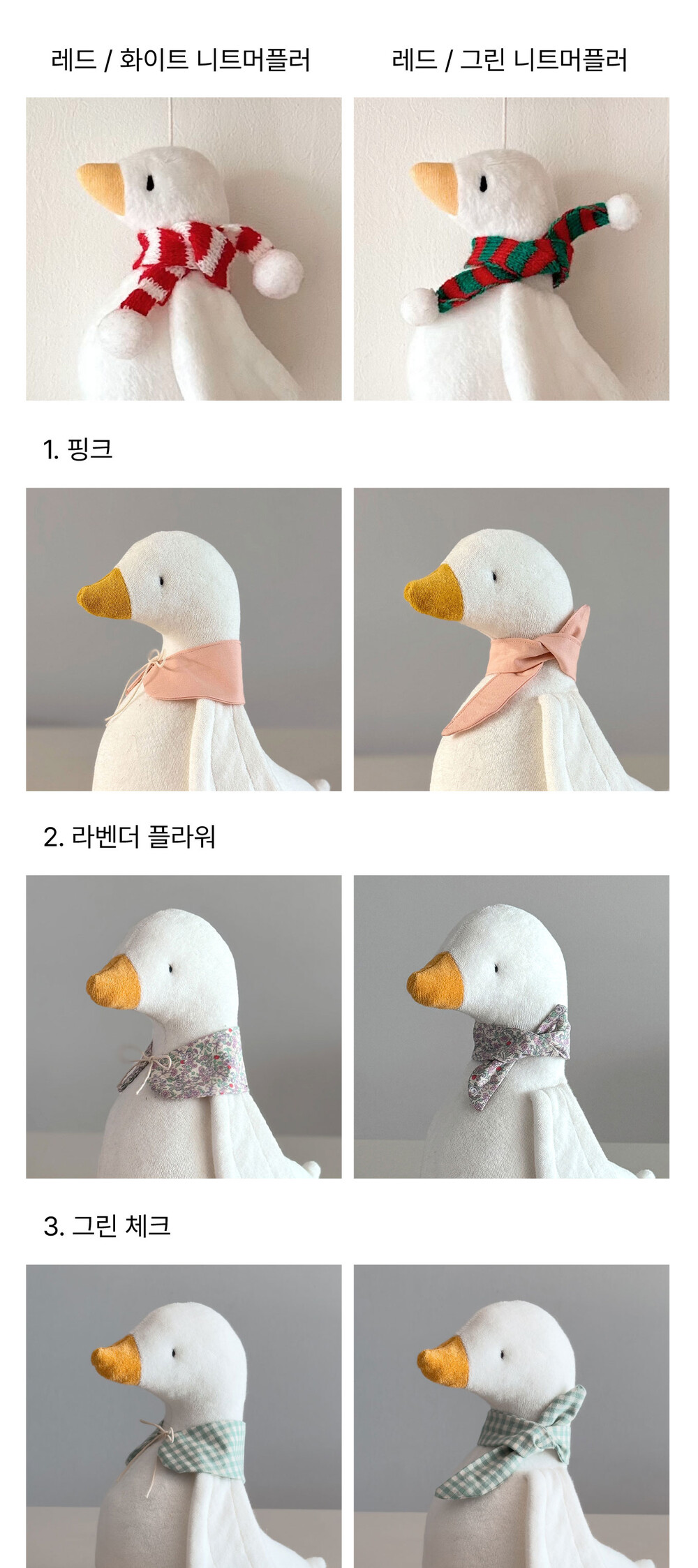 레드 / 화이트 니트머플러

레드 / 그린 니트머플러

1. 핑크

2. 라벤더 플라워

3. 그린 체크