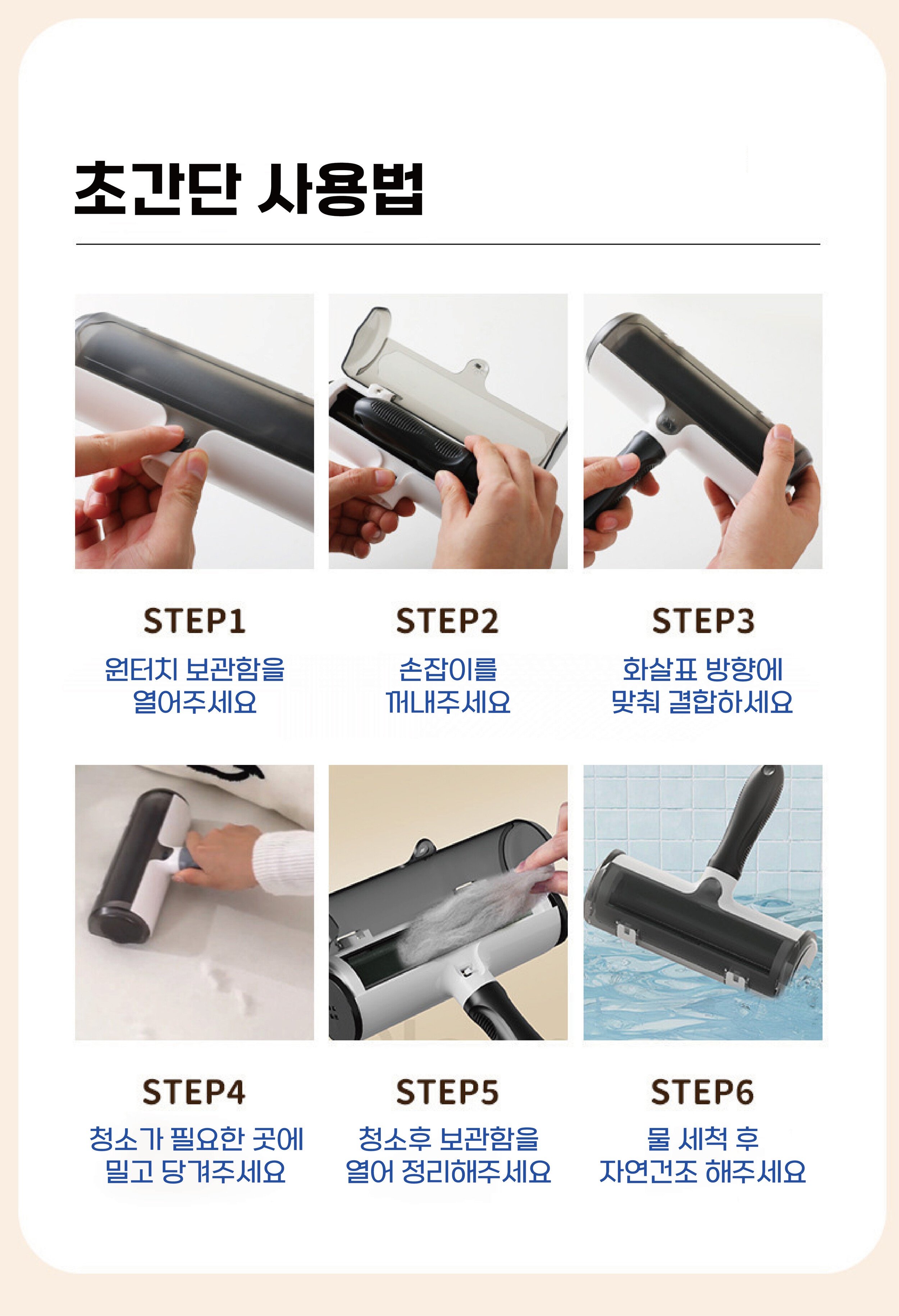 초간단 사용법

STEP1
원터치 보관함을 열어주세요

STEP2
손잡이를 꺼내주세요

STEP3
화살표 방향에 맞춰 결합하세요

STEP4
청소가 필요한 곳에 밀고 당겨주세요

STEP5
청소후 보관함을 열어 정리해주세요

STEP6
물 세척 후 자연건조 해주세요