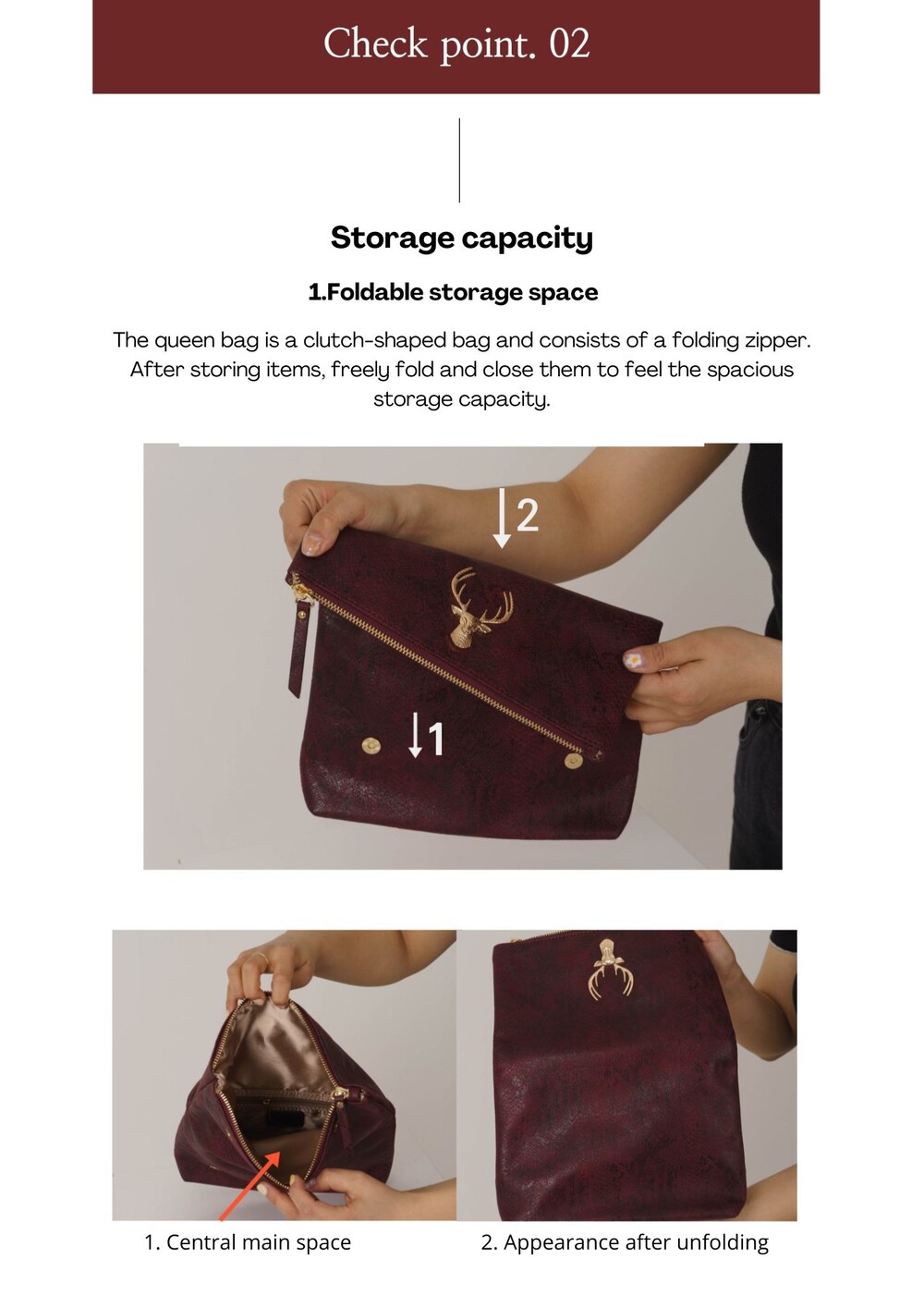 Check point. 02

Storage capacity

1.Foldable storage space

The queen bag is a clutch-shaped bag and consists of a folding zipper. After storing items, freely fold and close them to feel the spacious storage capacity.

2

1

1. Central main space

2. Appearance after unfolding