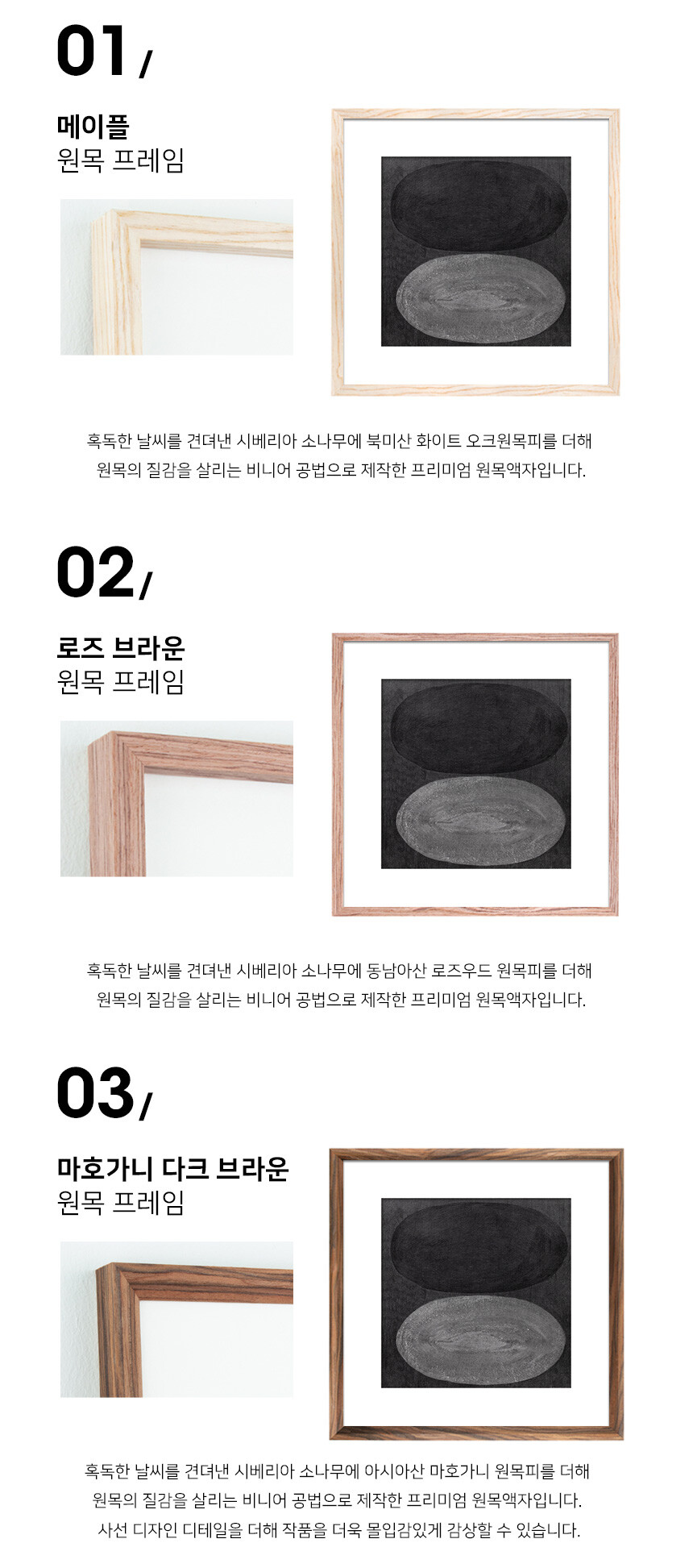 01/

메이플
원목 프레임

혹독한 날씨를 견뎌낸 시베리아 소나무에 북미산 화이트 오크원목피를 더해
원목의 질감을 살리는 비니어 공법으로 제작한 프리미엄 원목액자입니다.

02/

로즈 브라운
원목 프레임

혹독한 날씨를 견뎌낸 시베리아 소나무에 동남아산 로즈우드 원목피를 더해
원목의 질감을 살리는 비니어 공법으로 제작한 프리미엄 원목액자입니다.

03/

마호가니 다크 브라운
원목 프레임

혹독한 날씨를 견뎌낸 시베리아 소나무에 아시아산 마호가니 원목피를 더해
원목의 질감을 살리는 비니어 공법으로 제작한 프리미엄 원목액자입니다.
사선 디자인 디테일을 더해 작품을 더욱 몰입감있게 감상할 수 있습니다.