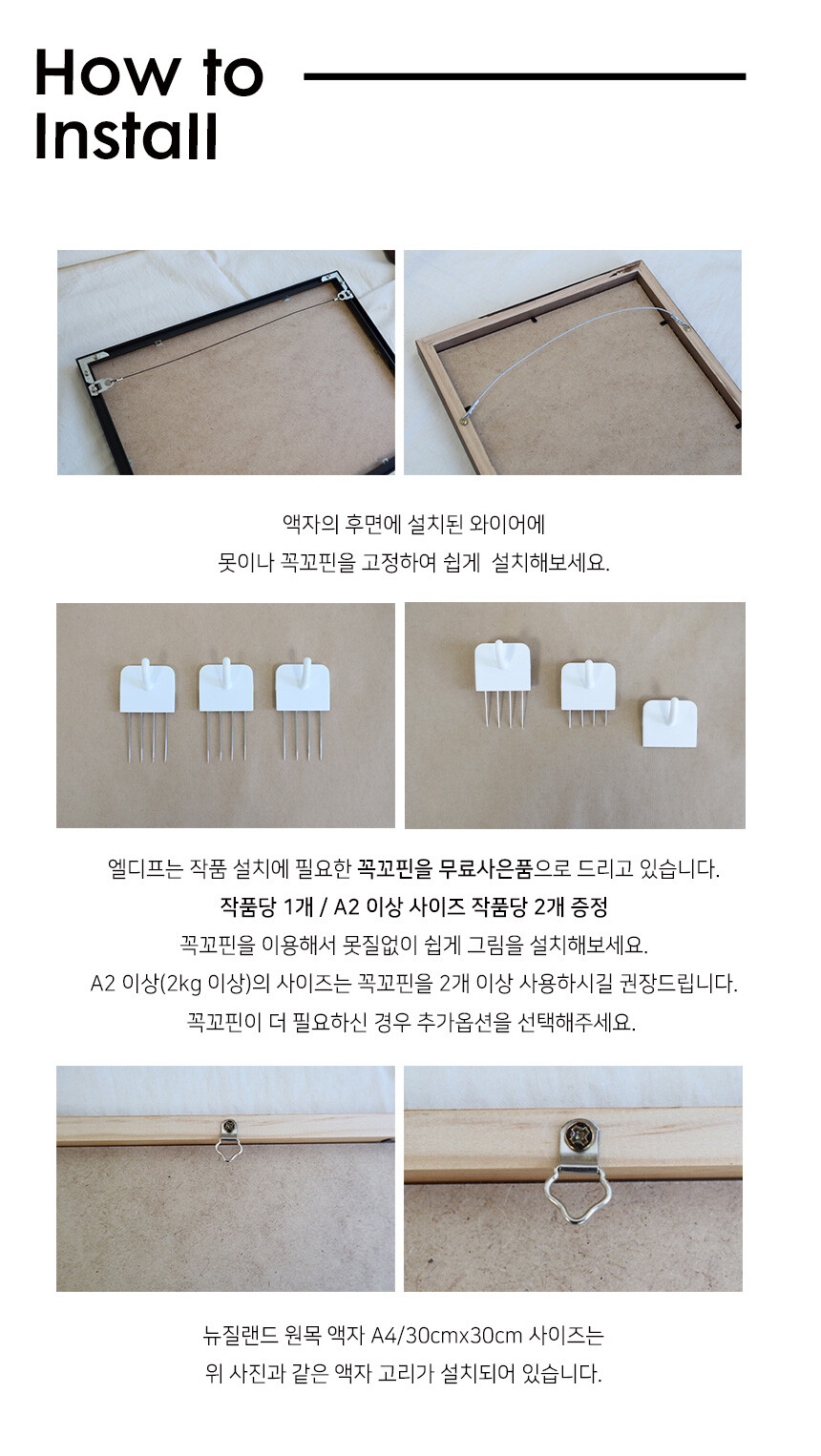 How to Install

액자의 후면에 설치된 와이어에
못이나 꼭꼬핀을 고정하여 쉽게  설치해보세요.

엘디프는 작품 설치에 필요한 꼭꼬핀을 무료사은품으로 드리고 있습니다.
작품당 1개 / A2 이상 사이즈 작품당 2개 증정
꼭꼬핀을 이용해서 못질없이 쉽게 그림을 설치해보세요.
A2 이상(2kg 이상)의 사이즈는 꼭꼬핀을 2개 이상 사용하시길 권장드립니다.
꼭꼬핀이 더 필요하신 경우 추가옵션을 선택해주세요.

뉴질랜드 원목 액자 A4/30cmx30cm 사이즈는
위 사진과 같은 액자 고리가 설치되어 있습니다.