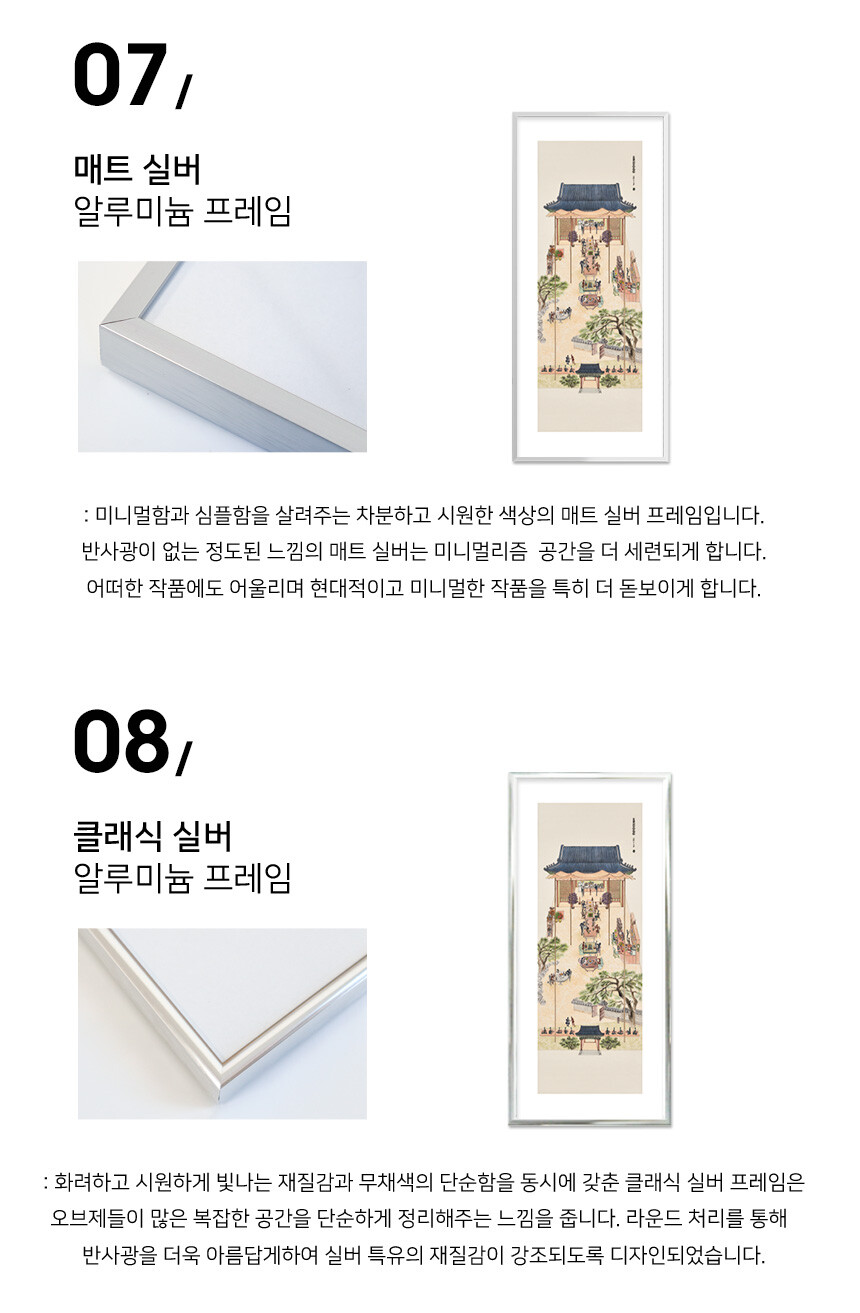 07/

매트 실버
알루미늄 프레임

: 미니멀함과 심플함을 살려주는 차분하고 시원한 색상의 매트 실버 프레임입니다.
반사광이 없는 정도된 느낌의 매트 실버는 미니멀리즘 공간을 더 세련되게 합니다.
어떠한 작품에도 어울리며 현대적이고 미니멀한 작품을 특히 더 돋보이게 합니다.

08/

클래식 실버
알루미늄 프레임

: 화려하고 시원하게 빛나는 재질감과 무채색의 단순함을 동시에 갖춘 클래식 실버 프레임은
오브제들이 많은 복잡한 공간을 단순하게 정리해주는 느낌을 줍니다. 라운드 처리를 통해
반사광을 더욱 아름답게하여 실버 특유의 재질감이 강조되도록 디자인되었습니다.