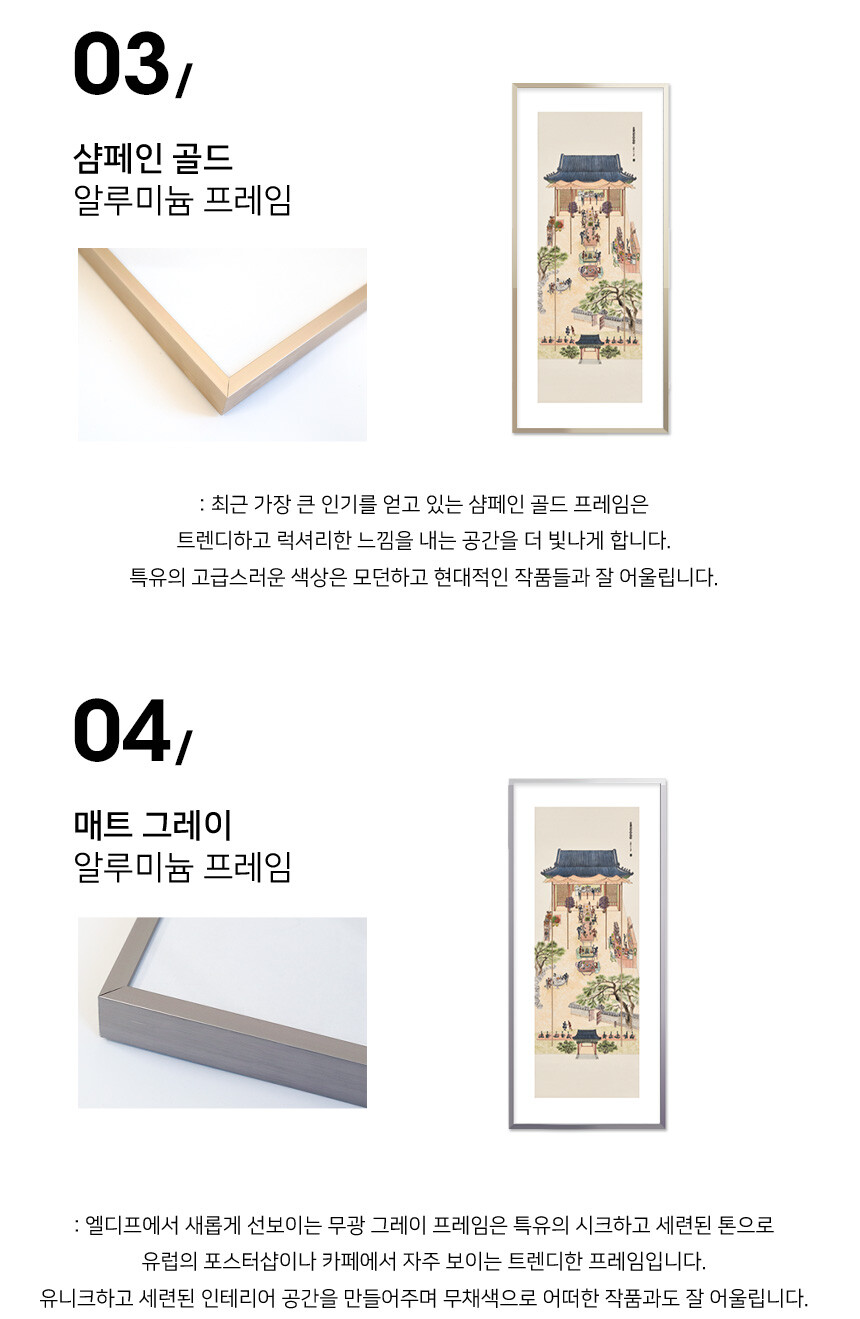 03/

샴페인 골드
알루미늄 프레임

: 최근 가장 큰 인기를 얻고 있는 샴페인 골드 프레임은
트렌디하고 럭셔리한 느낌을 내는 공간을 더 빛나게 합니다.
특유의 고급스러운 색상은 모던하고 현대적인 작품들과 잘 어울립니다.

04/

매트 그레이
알루미늄 프레임

: 엘디프에서 새롭게 선보이는 무광 그레이 프레임은 특유의 시크하고 세련된 톤으로
유럽의 포스터샵이나 카페에서 자주 보이는 트렌디한 프레임입니다.
유니크하고 세련된 인테리어 공간을 만들어주며 무채색으로 어떠한 작품과도 잘 어울립니다.