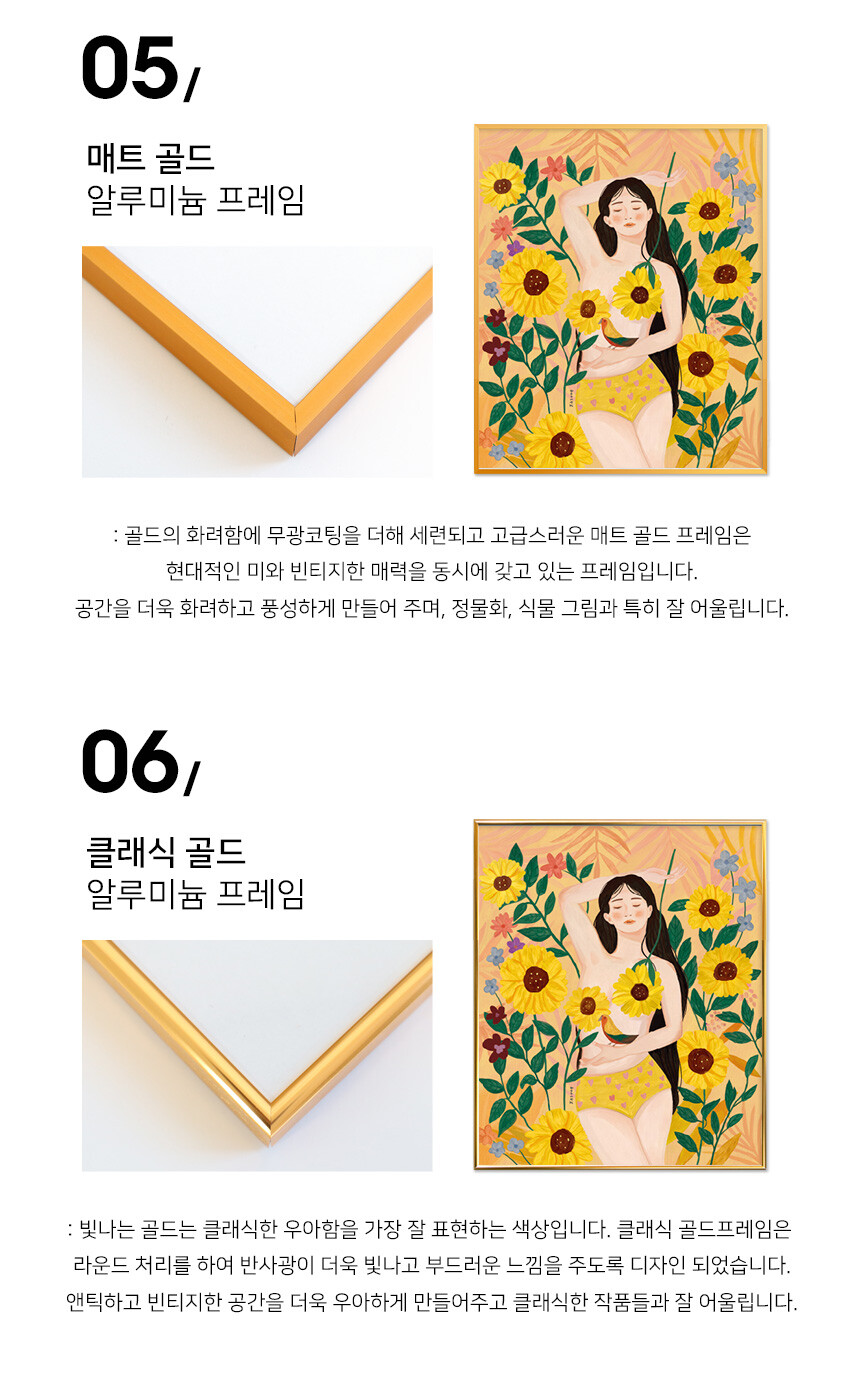 05/

매트 골드
알루미늄 프레임

: 골드의 화려함에 무광코팅을 더해 세련되고 고급스러운 매트 골드 프레임은
현대적인 미와 빈티지한 매력을 동시에 갖고 있는 프레임입니다.
공간을 더욱 화려하고 풍성하게 만들어 주며, 정물화, 식물 그림과 특히 잘 어울립니다.

06/

클래식 골드
알루미늄 프레임

: 빛나는 골드는 클래식한 우아함을 가장 잘 표현하는 색상입니다. 클래식 골드프레임은
라운드 처리를 하여 반사광이 더욱 빛나고 부드러운 느낌을 주도록 디자인 되었습니다.
앤틱하고 빈티지한 공간을 더욱 우아하게 만들어주고 클래식한 작품들과 잘 어울립니다.