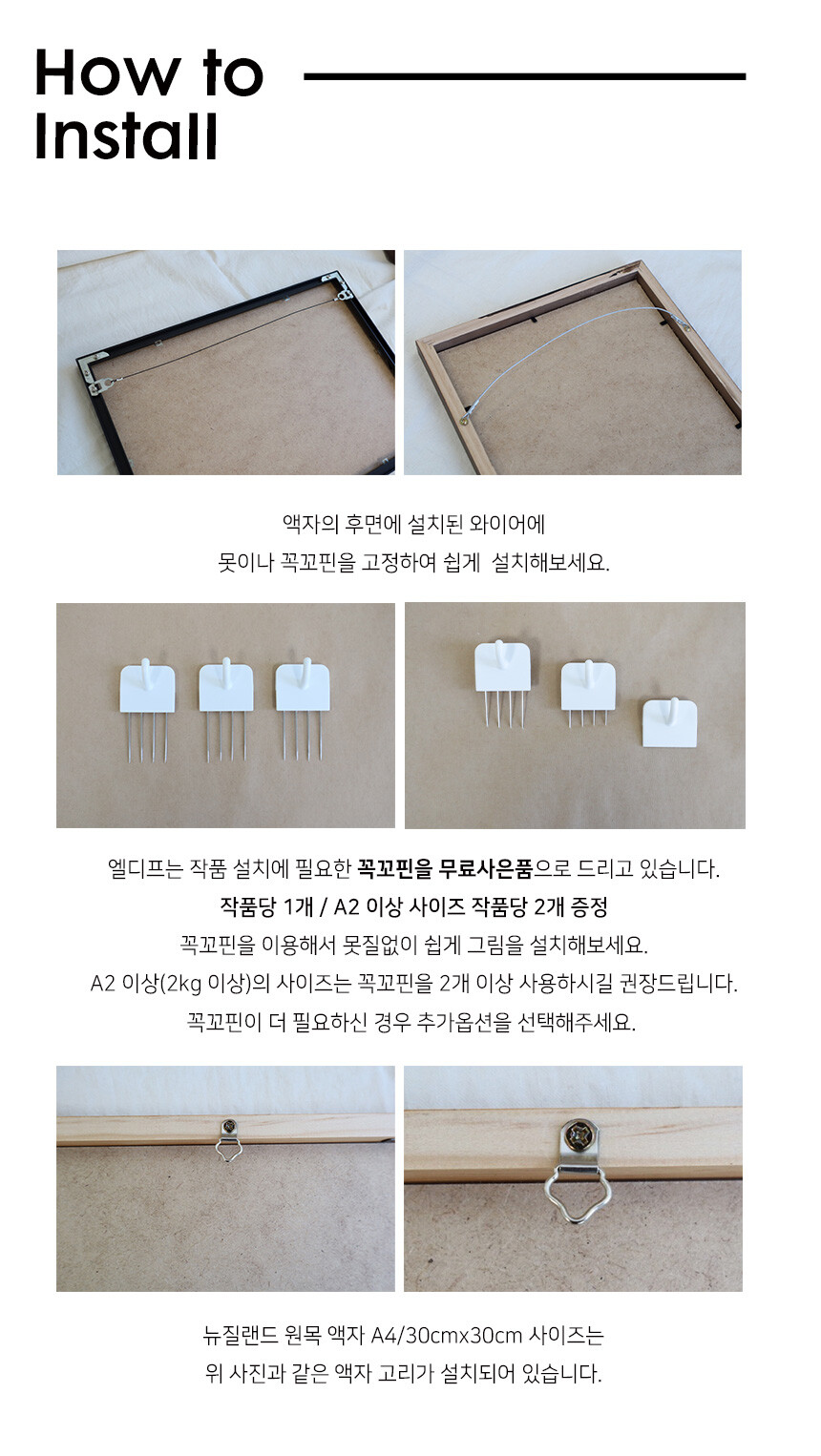 How to Install

액자의 후면에 설치된 와이어에
못이나 꼭꼬핀을 고정하여 쉽게 설치해보세요.

엘디프는 작품 설치에 필요한 꼭꼬핀을 무료사은품으로 드리고 있습니다.
작품당 1개 / A2 이상 사이즈 작품당 2개 증정
꼭꼬핀을 이용해서 못질없이 쉽게 그림을 설치해보세요.
A2 이상(2kg 이상)의 사이즈는 꼭꼬핀을 2개 이상 사용하시길 권장드립니다.
꼭꼬핀이 더 필요하신 경우 추가옵션을 선택해주세요.

뉴질랜드 원목 액자 A4/30cmx30cm 사이즈는
위 사진과 같은 액자 고리가 설치되어 있습니다.