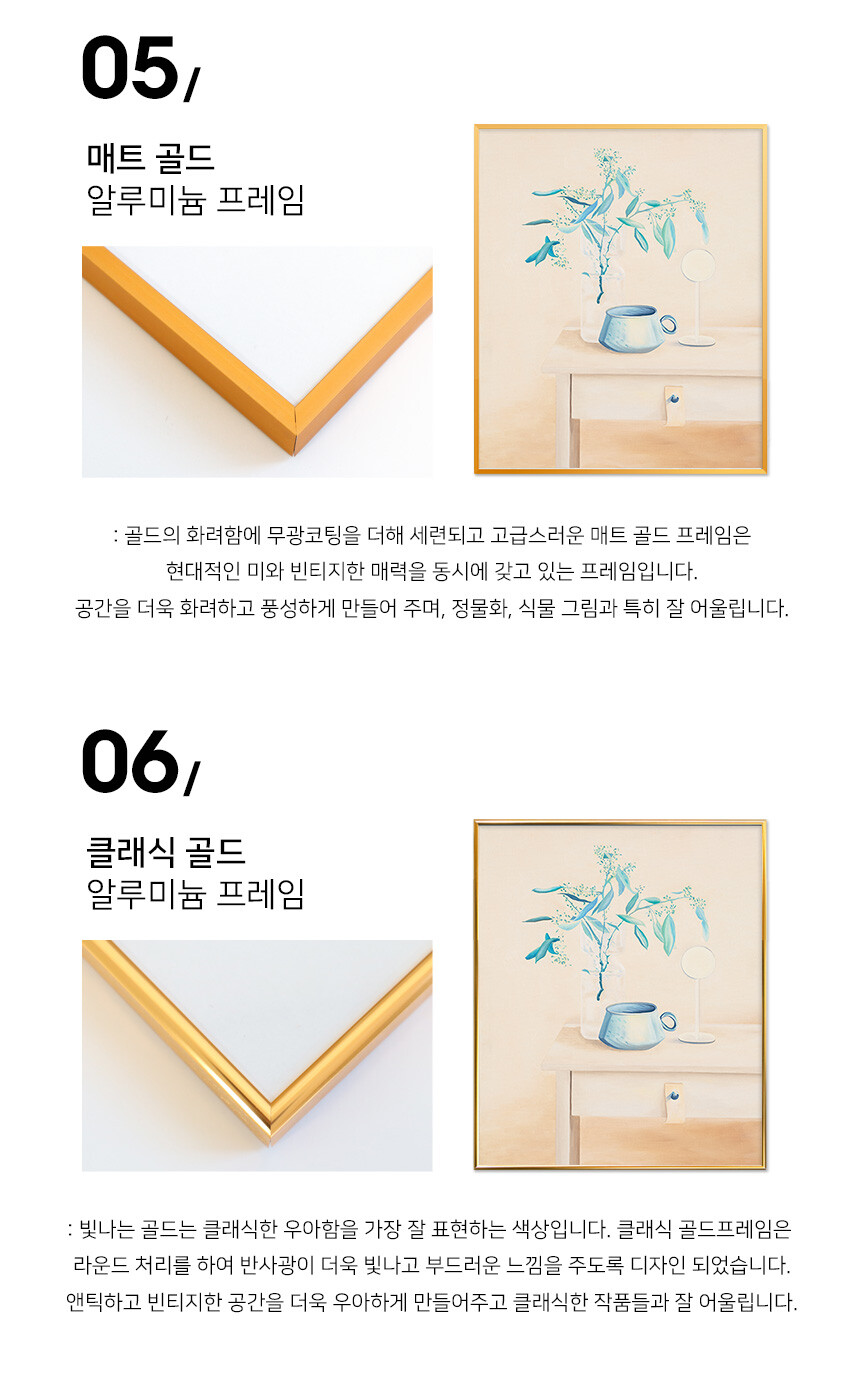 05/

매트 골드
알루미늄 프레임

: 골드의 화려함에 무광코팅을 더해 세련되고 고급스러운 매트 골드 프레임은 현대적인 미와 빈티지한 매력을 동시에 갖고 있는 프레임입니다. 공간을 더욱 화려하고 풍성하게 만들어 주며, 정물화, 식물 그림과 특히 잘 어울립니다.

06/

클래식 골드
알루미늄 프레임

: 빛나는 골드는 클래식한 우아함을 가장 잘 표현하는 색상입니다. 클래식 골드프레임은 라운드 처리를 하여 반사광이 더욱 빛나고 부드러운 느낌을 주도록 디자인 되었습니다. 앤틱하고 빈티지한 공간을 더욱 우아하게 만들어주고 클래식한 작품들과 잘 어울립니다.