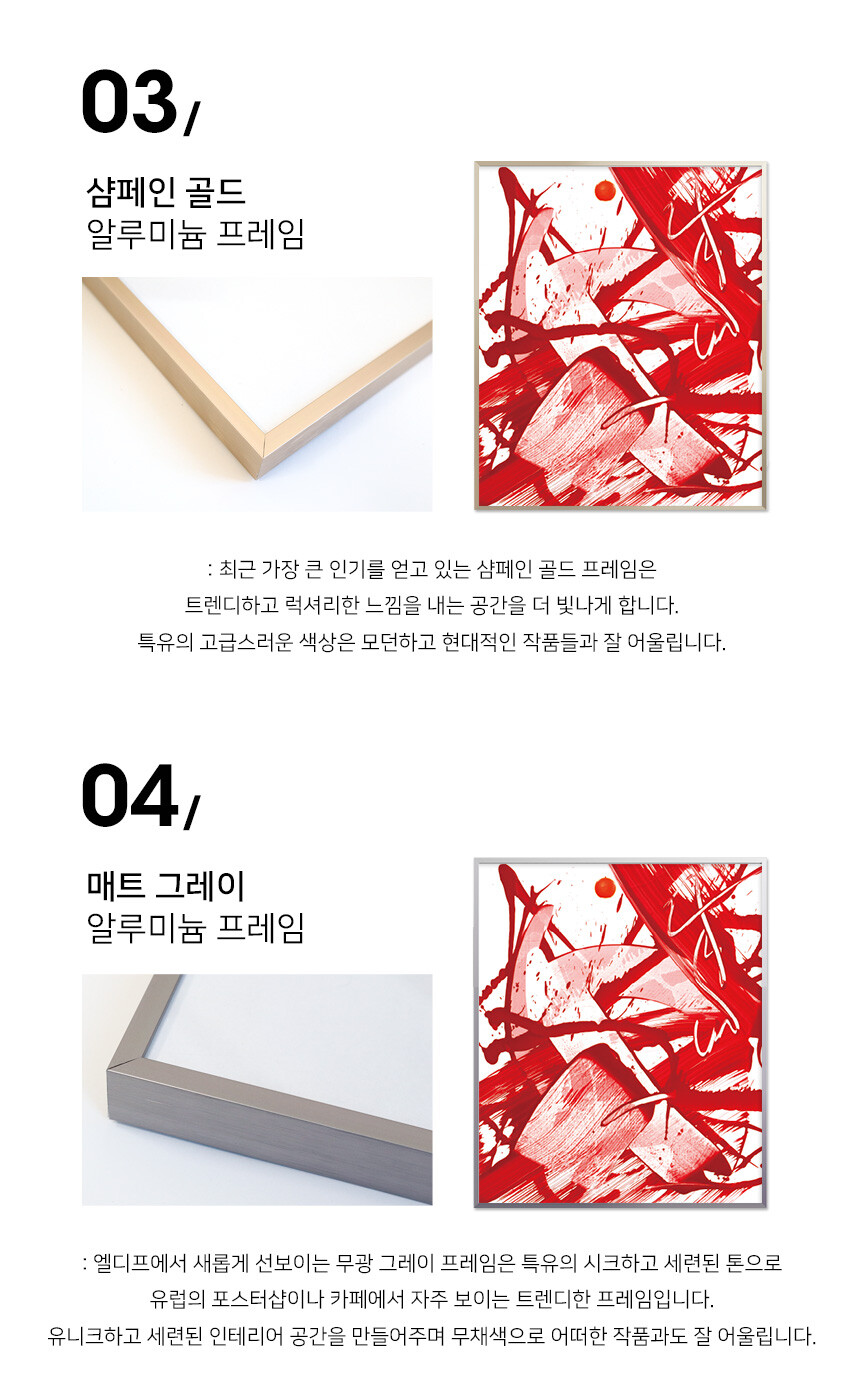 03/

샴페인 골드
알루미늄 프레임

: 최근 가장 큰 인기를 얻고 있는 샴페인 골드 프레임은
트렌디하고 럭셔리한 느낌을 내는 공간을 더 빛나게 합니다.
특유의 고급스러운 색상은 모던하고 현대적인 작품들과 잘 어울립니다.

04/

매트 그레이
알루미늄 프레임

: 엘디프에서 새롭게 선보이는 무광 그레이 프레임은 특유의 시크하고 세련된 톤으로
유럽의 포스터샵이나 카페에서 자주 보이는 트렌디한 프레임입니다.
유니크하고 세련된 인테리어 공간을 만들어주며 무채색으로 어떠한 작품과도 잘 어울립니다.