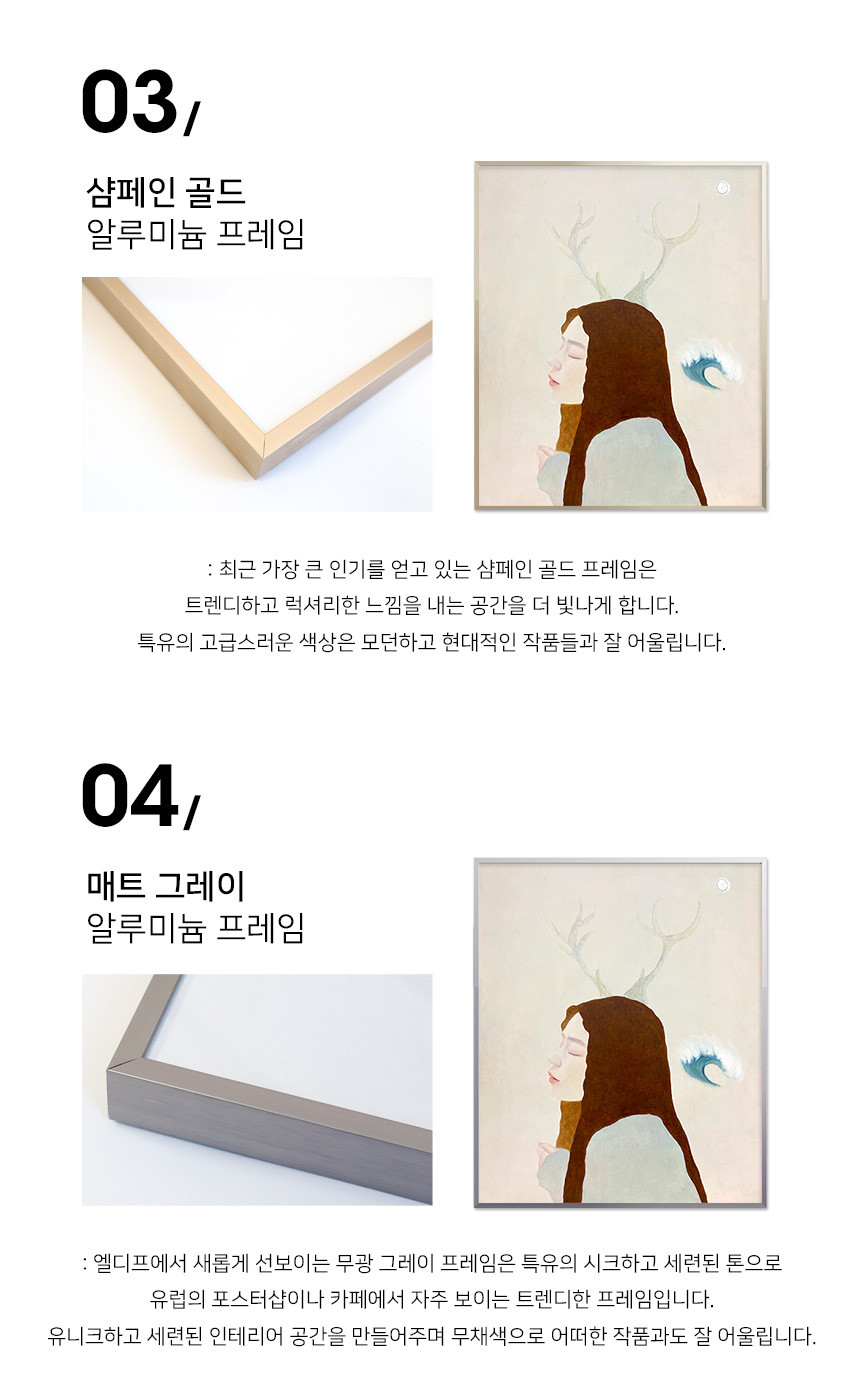 03/

샴페인 골드
알루미늄 프레임

: 최근 가장 큰 인기를 얻고 있는 샴페인 골드 프레임은
트렌디하고 럭셔리한 느낌을 내는 공간을 더 빛나게 합니다.
특유의 고급스러운 색상은 모던하고 현대적인 작품들과 잘 어울립니다.

04/

매트 그레이
알루미늄 프레임

: 엘디프에서 새롭게 선보이는 무광 그레이 프레임은 특유의 시크하고 세련된 톤으로
유럽의 포스터샵이나 카페에서 자주 보이는 트렌디한 프레임입니다.
유니크하고 세련된 인테리어 공간을 만들어주며 무채색으로 어떠한 작품과도 잘 어울립니다.