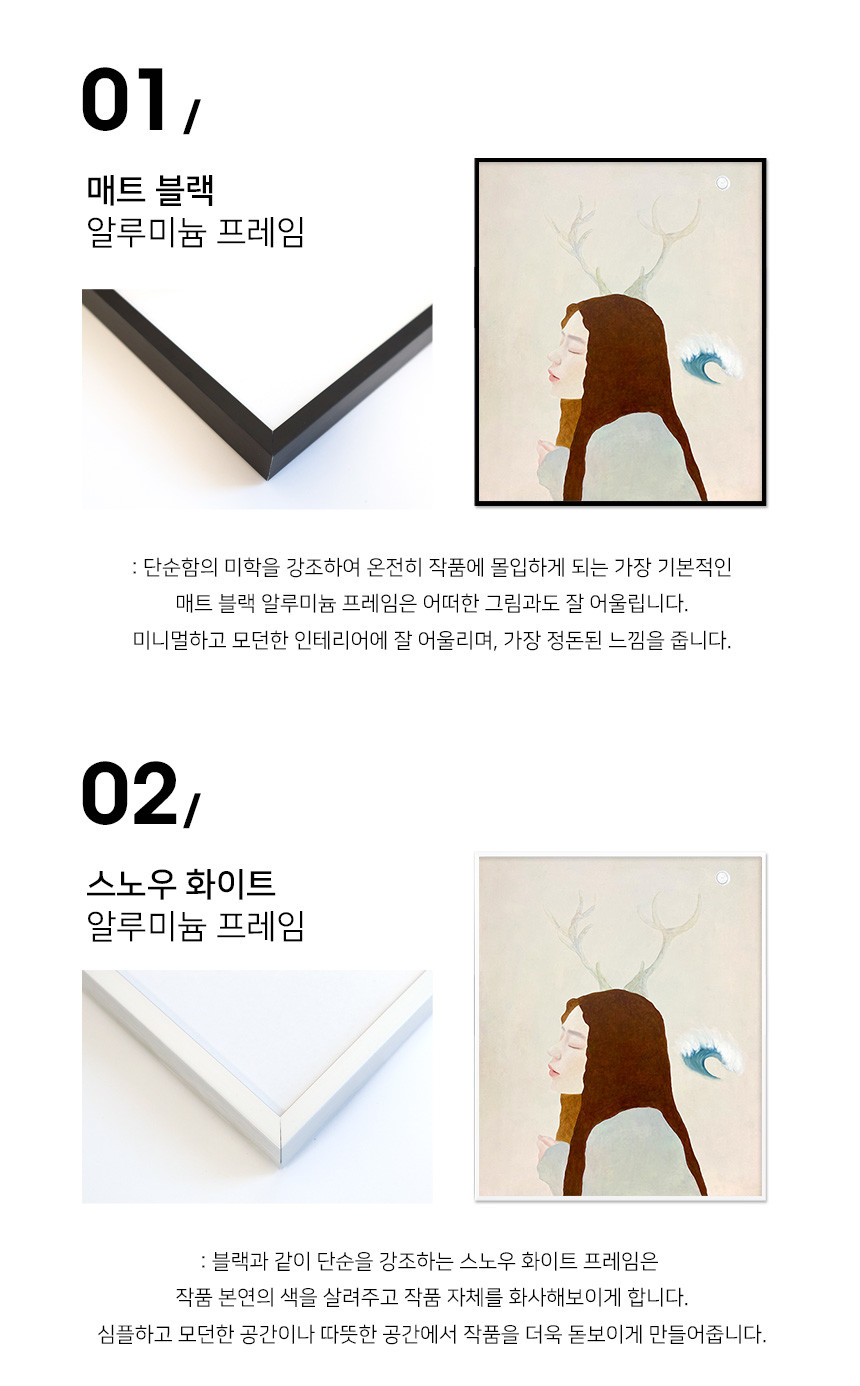 01/

매트 블랙
알루미늄 프레임

: 단순함의 미학을 강조하여 온전히 작품에 몰입하게 되는 가장 기본적인
매트 블랙 알루미늄 프레임은 어떠한 그림과도 잘 어울립니다.
미니멀하고 모던한 인테리어에 잘 어울리며, 가장 정돈된 느낌을 줍니다.

02/

스노우 화이트
알루미늄 프레임

: 블랙과 같이 단순을 강조하는 스노우 화이트 프레임은
작품 본연의 색을 살려주고 작품 자체를 화사해보이게 합니다.
심플하고 모던한 공간이나 따뜻한 공간에서 작품을 더욱 돋보이게 만들어줍니다.