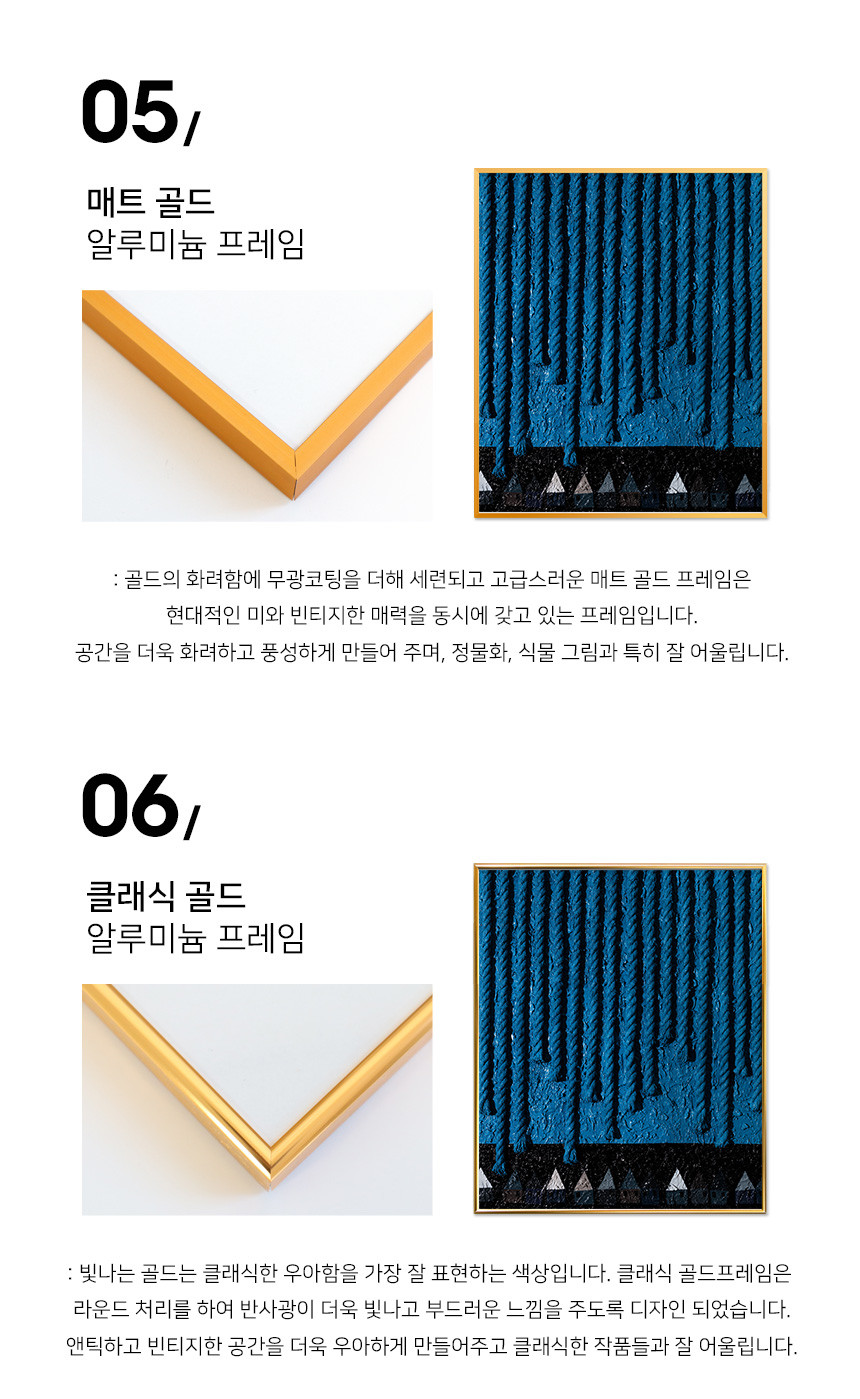 05/

매트 골드
알루미늄 프레임

: 골드의 화려함에 무광코팅을 더해 세련되고 고급스러운 매트 골드 프레임은 현대적인 미와 빈티지한 매력을 동시에 갖고 있는 프레임입니다. 공간을 더욱 화려하고 풍성하게 만들어 주며, 정물화, 식물 그림과 특히 잘 어울립니다.

06/

클래식 골드
알루미늄 프레임

: 빛나는 골드는 클래식한 우아함을 가장 잘 표현하는 색상입니다. 클래식 골드프레임은 라운드 처리를 하여 반사광이 더욱 빛나고 부드러운 느낌을 주도록 디자인 되었습니다. 앤틱하고 빈티지한 공간을 더욱 우아하게 만들어주고 클래식한 작품들과 잘 어울립니다.